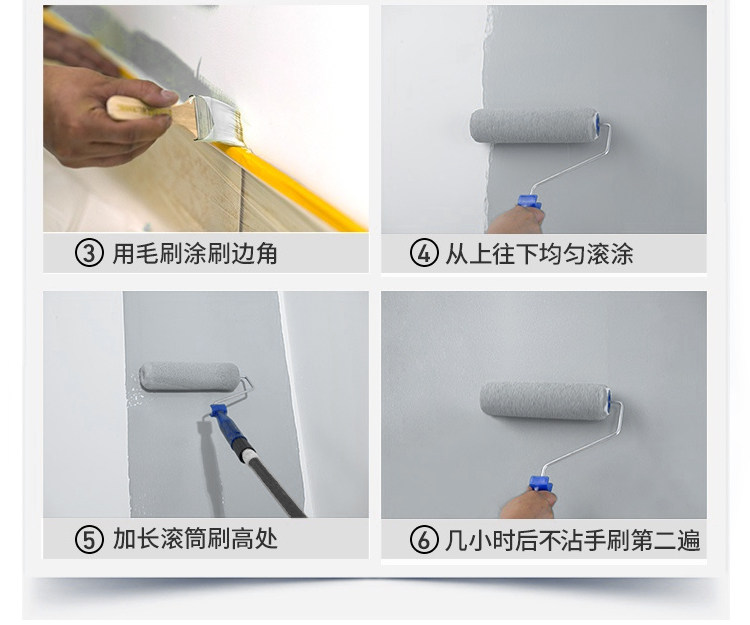 ③ 用毛刷涂刷边角

④ 从上往下均匀滚涂

⑤ 加长滚筒刷高处

⑥ 几小时后不沾手刷第二遍