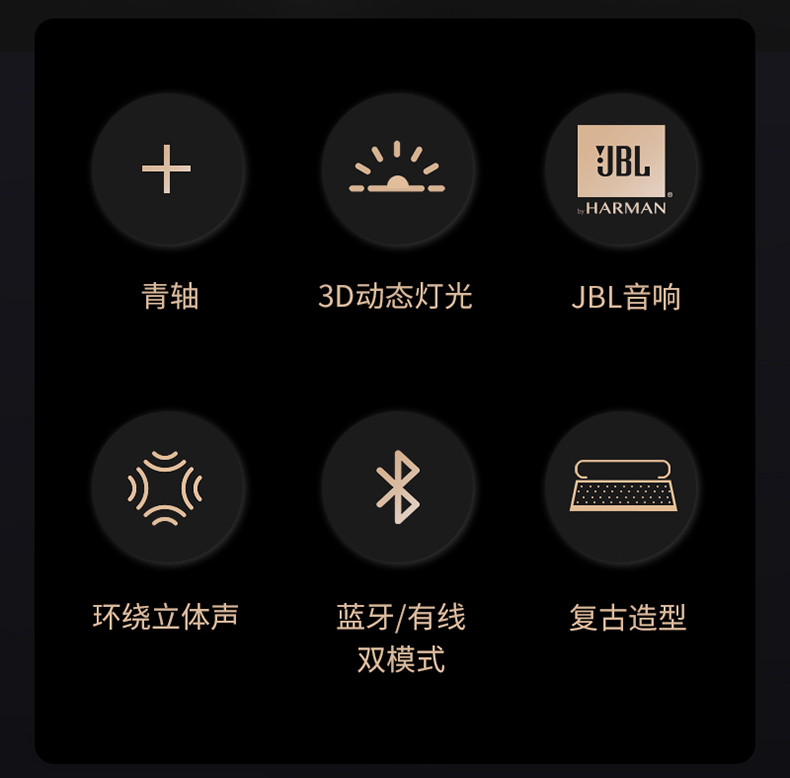 JBL
by HARMAN

青轴

3D动态灯光

JBL音响

环绕立体声

蓝牙/有线
双模式

复古造型