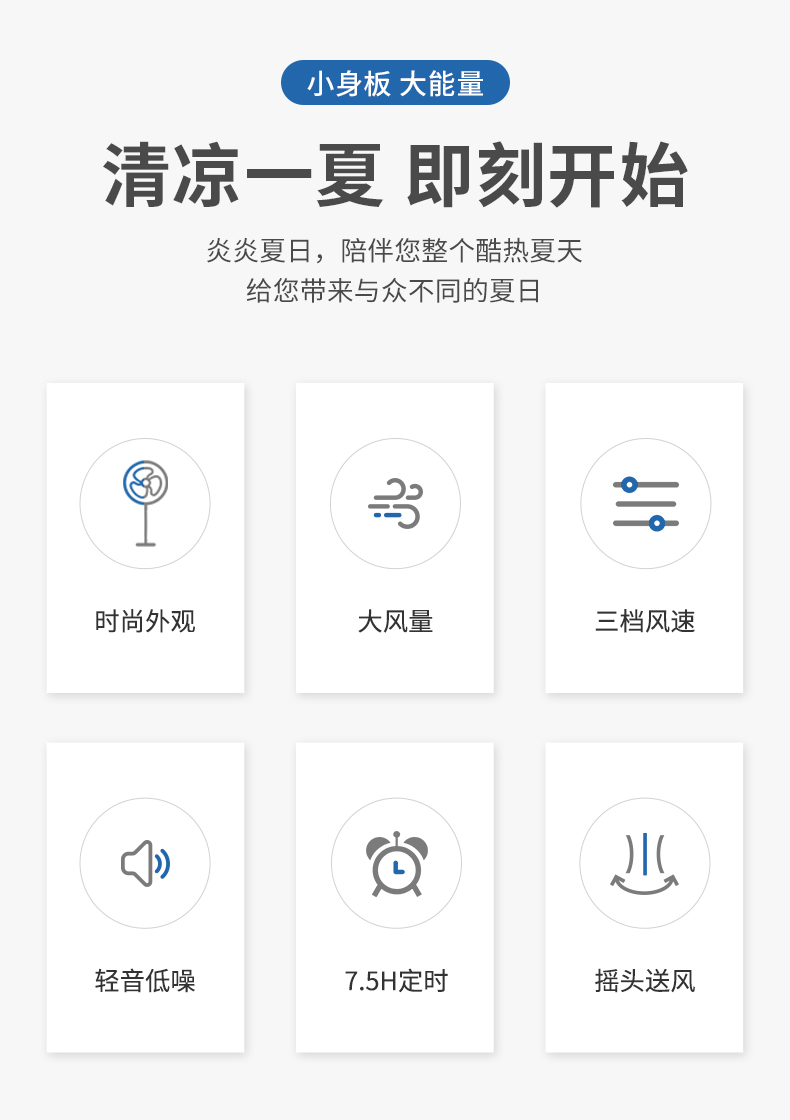 小身板 大能量

清凉一夏 即刻开始

炎炎夏日，陪伴您整个酷热夏天
给您带来与众不同的夏日

时尚外观

大风量

三档风速

轻音低噪

7.5H定时

摇头送风