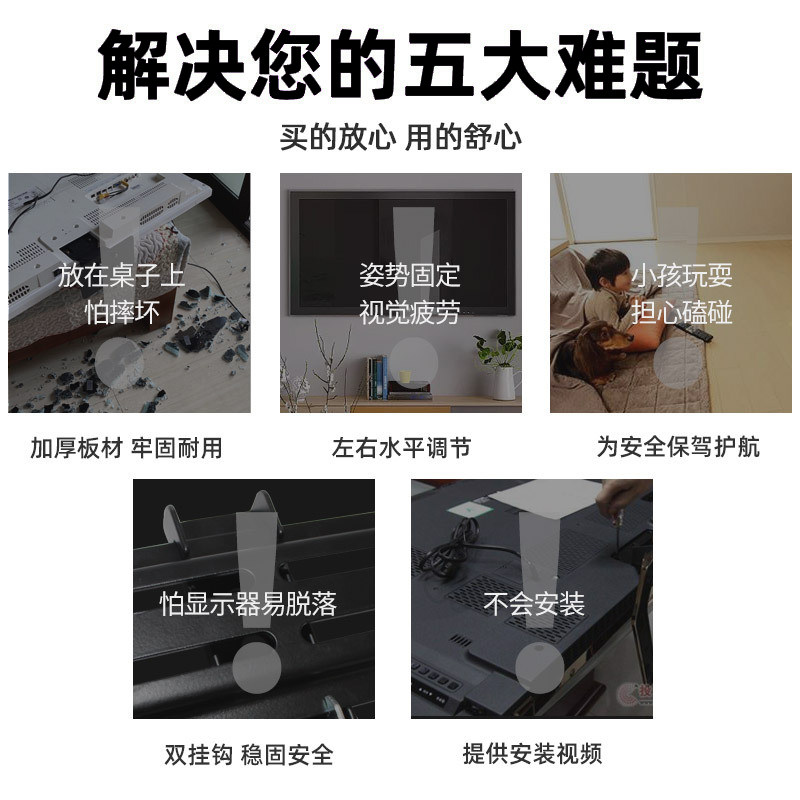 解决您的五大难题

买的放心 用的舒心

放在桌子上
怕摔坏

加厚板材 牢固耐用

姿势固定
视觉疲劳

左右水平调节

小孩玩耍
担心磕碰

为安全保驾护航

怕显示器易脱落

双挂钩 稳固安全

不会安装

提供安装视频