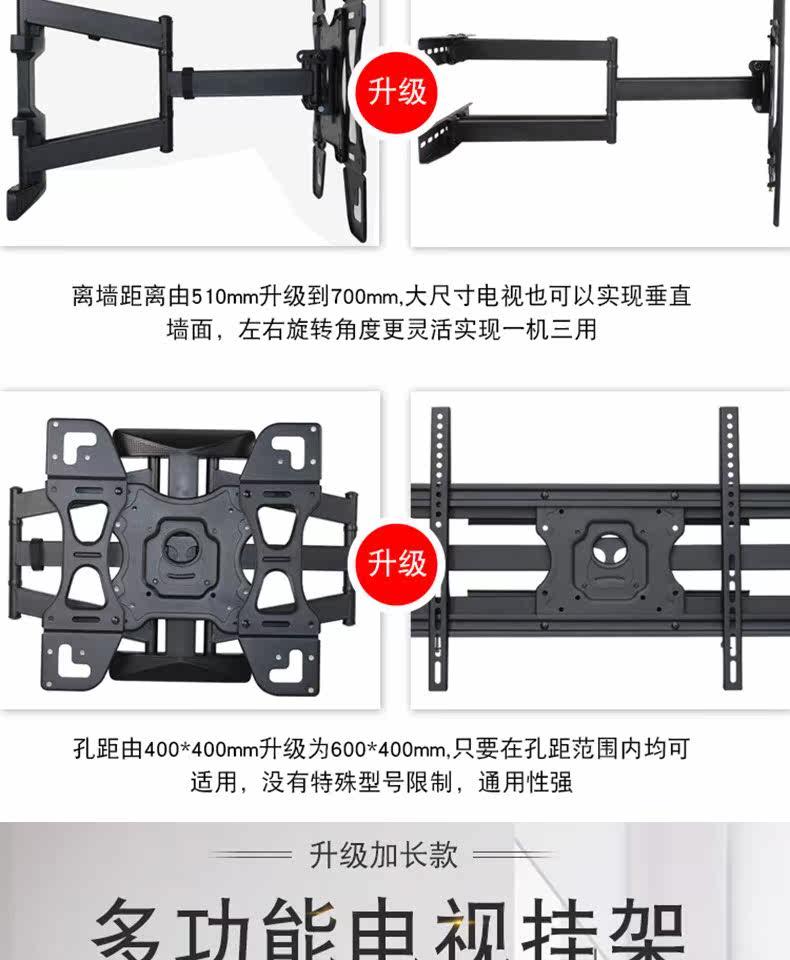 升级

离墙距离由510mm升级到700mm,大尺寸电视也可以实现垂直墙面，左右旋转角度更灵活实现一机三用

升级

孔距由400*400mm升级为600*400mm,只要在孔距范围内均可适用，没有特殊型号限制，通用性强

升级加长款

多功能电视挂架