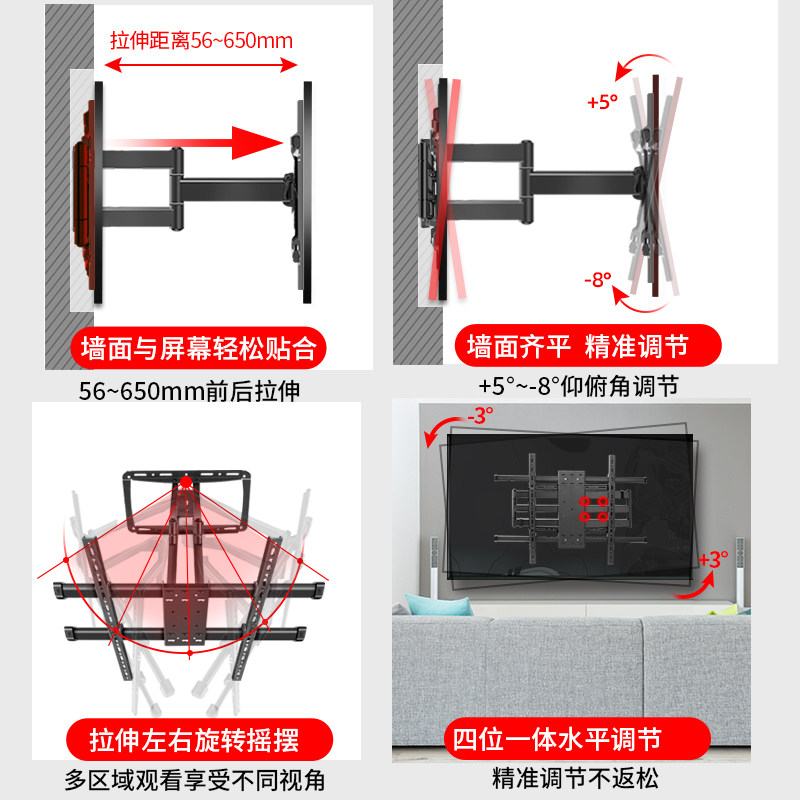 拉伸距离56~650mm

墙面与屏幕轻松贴合

56~650mm前后拉伸

+5°

-8°

墙面齐平 精准调节

+5°~-8°仰俯角调节

拉伸左右旋转摇摆

多区域观看享受不同视角

-3°

+3°

四位一体水平调节

精准调节不返松