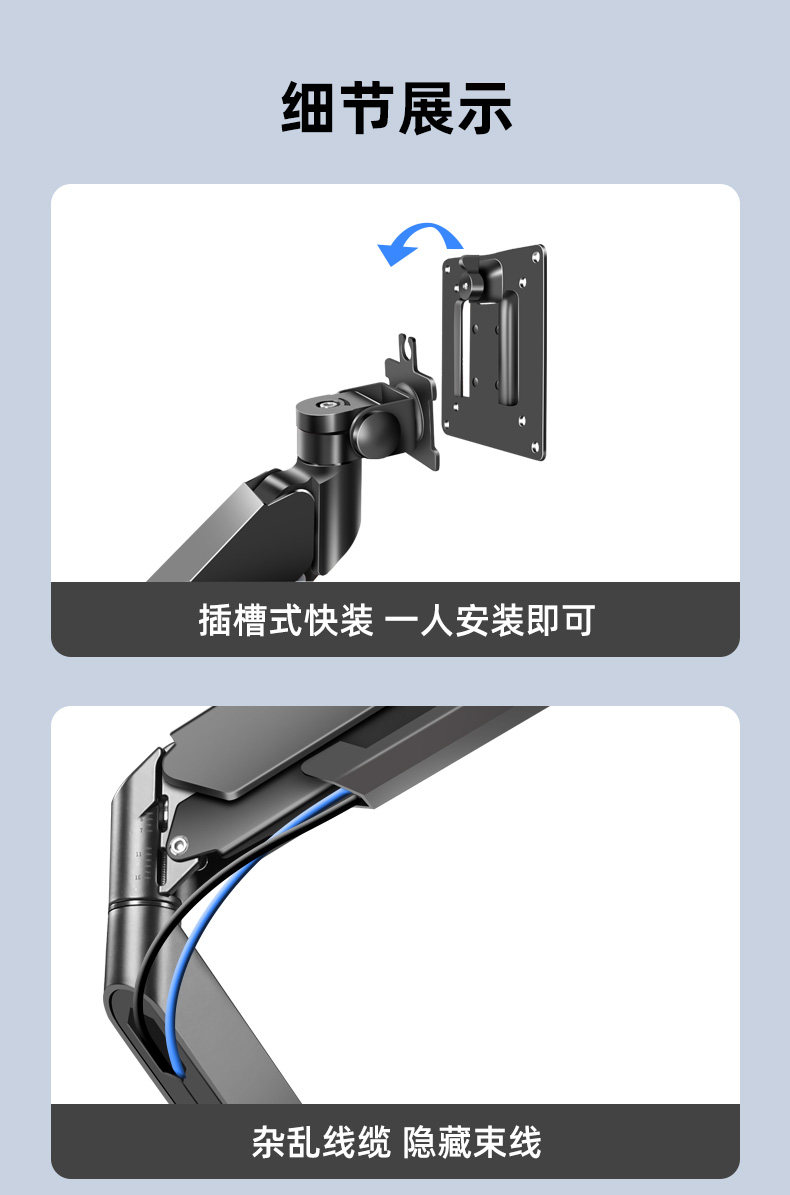 细节展示

插槽式快装 一人安装即可

杂乱线缆 隐藏束线