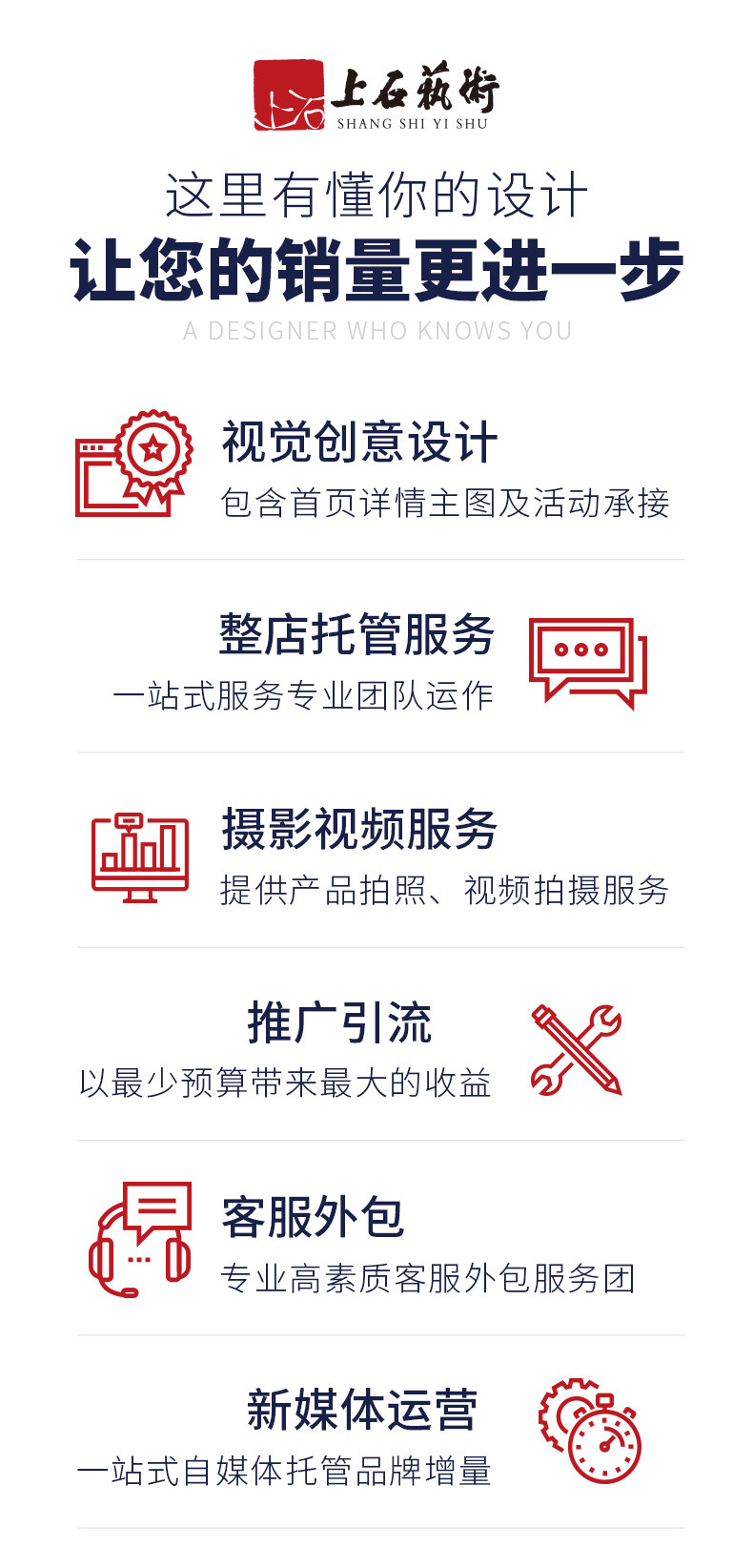 上石藝術
SHANG SHI YI SHU

这里有懂你的设计
让您的销量更进一步
A DESIGNER WHO KNOWS YOU

视觉创意设计
包含首页详情主图及活动承接

整店托管服务
一站式服务专业团队运作

摄影视频服务
提供产品拍照、视频拍摄服务

推广引流
以最少预算带来最大的收益

客服外包
专业高素质客服外包服务团

新媒体运营
一站式自媒体托管品牌增量