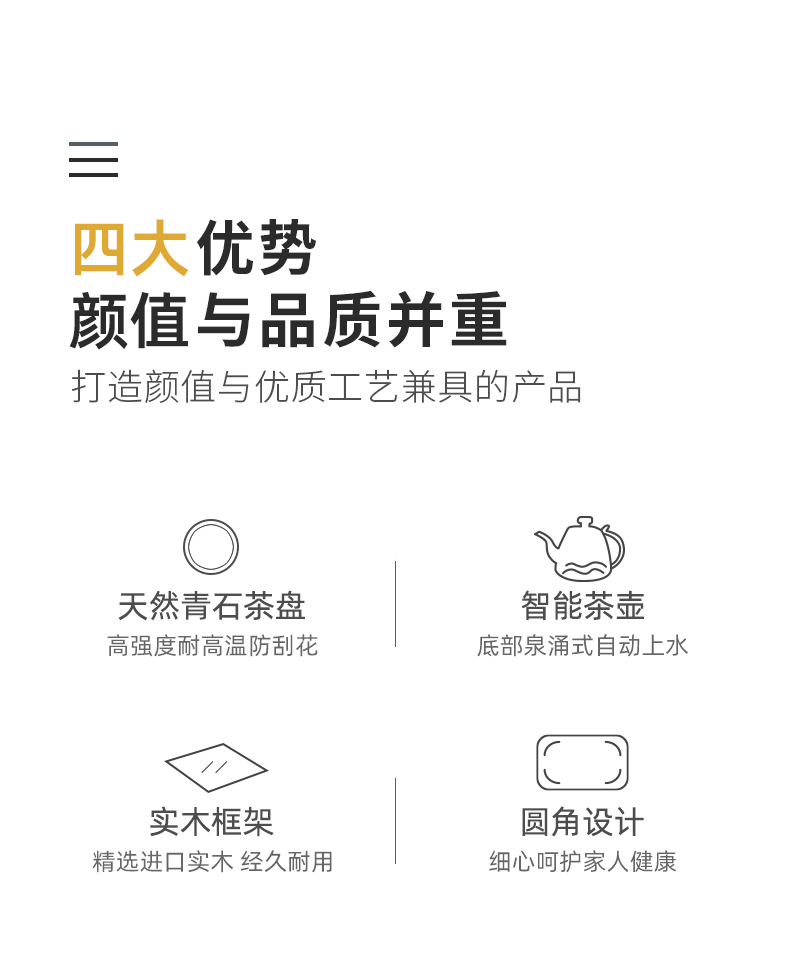 四大优势
颜值与品质并重
打造颜值与优质工艺兼具的产品

天然青石茶盘
高强度耐高温防刮花

智能茶壶
底部泉涌式自动上水

实木框架
精选进口实木 经久耐用

圆角设计
细心呵护家人健康