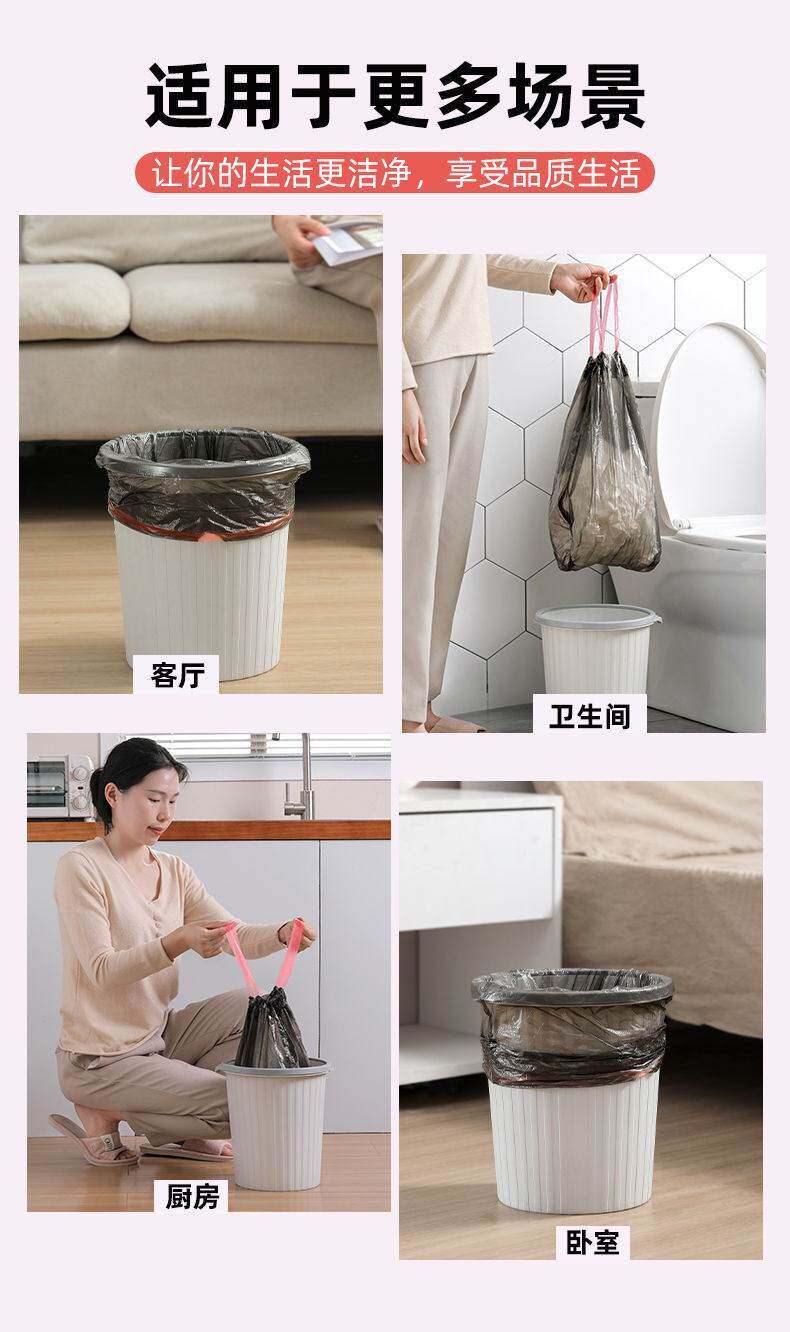 适用于更多场景

让你的生活更洁净，享受品质生活

客厅

卫生间

厨房

卧室