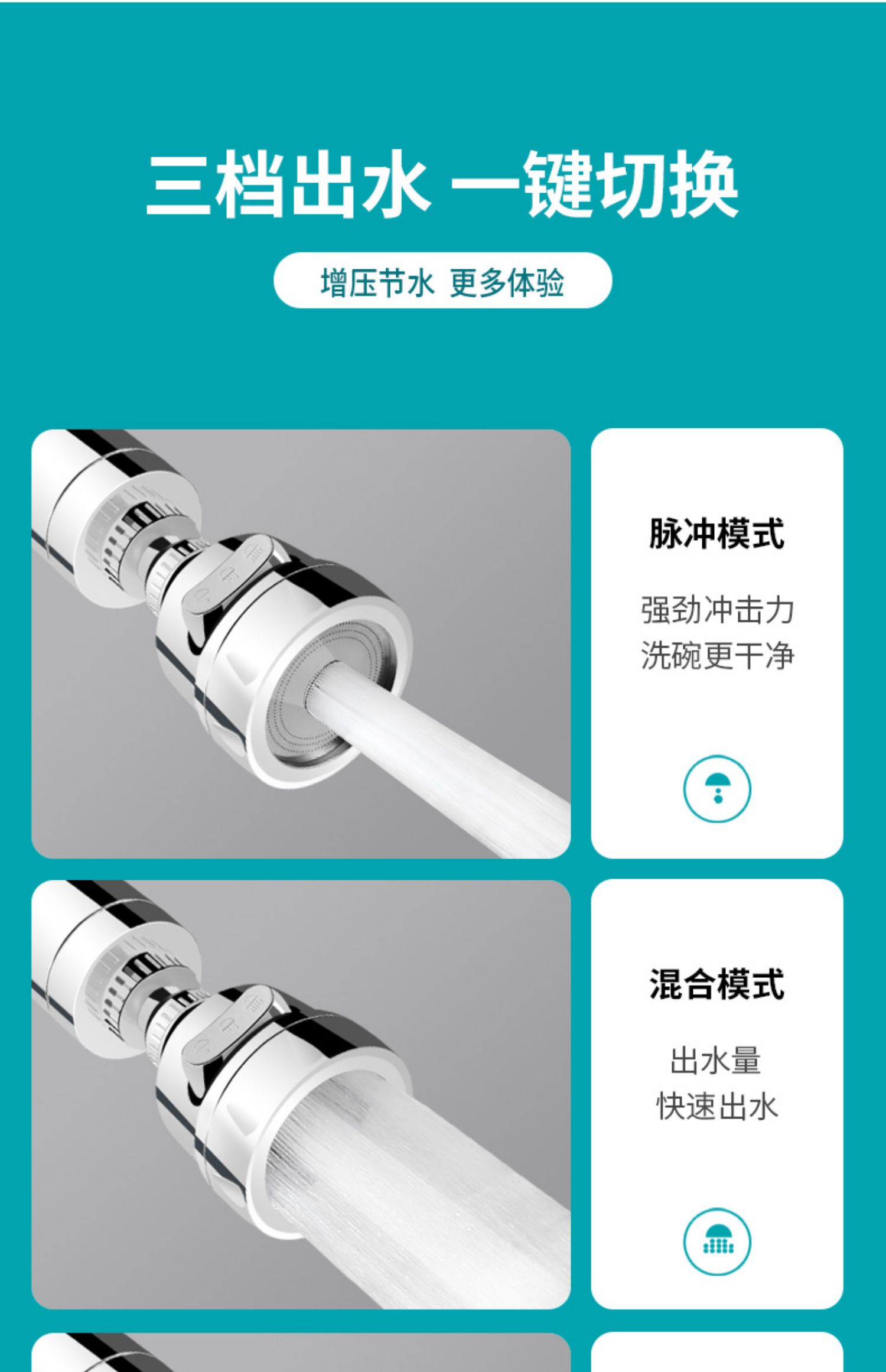 三档出水 一键切换

增压节水 更多体验

脉冲模式

强劲冲击力
洗碗更干净

混合模式

出水量
快速出水