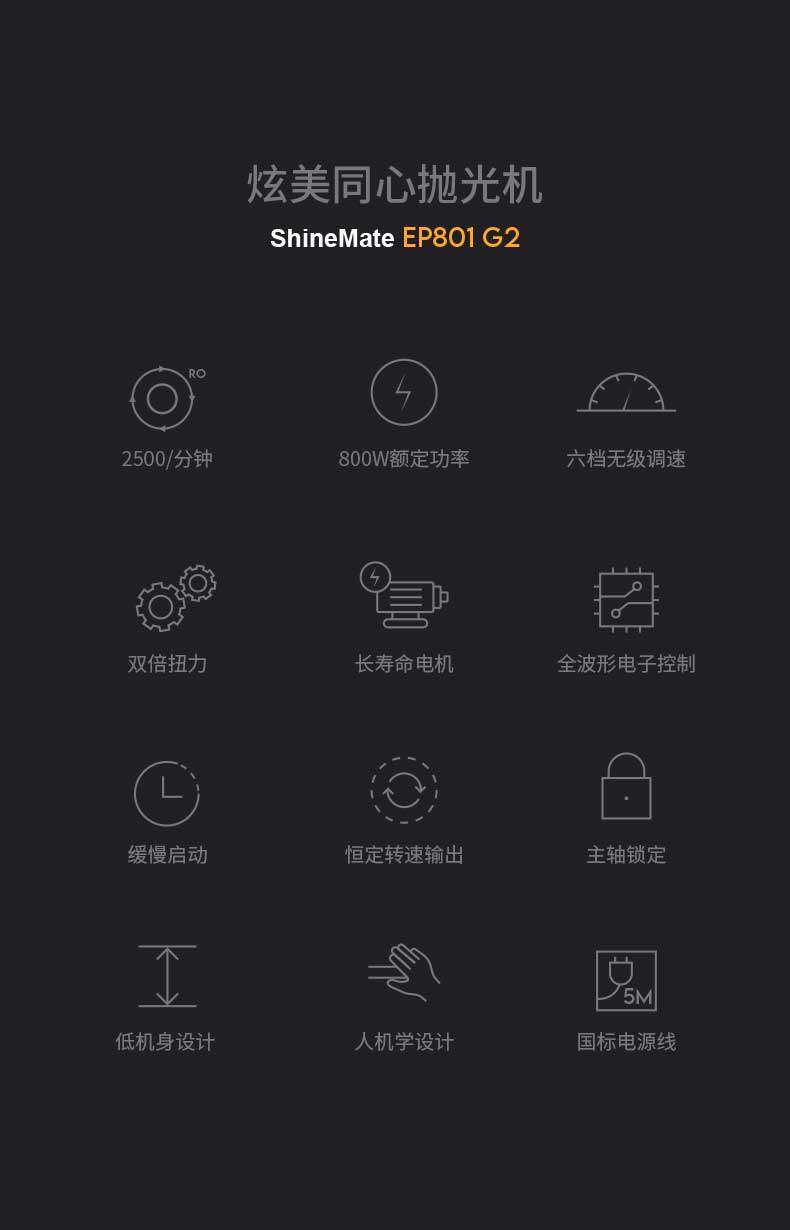 炫美同心抛光机

ShineMate EP801 G2

RO

2500/分钟

800W额定功率

六档无级调速

双倍扭力

长寿命电机

全波形电子控制

缓慢启动

恒定转速输出

主轴锁定

低机身设计

人机学设计

5M

国标电源线