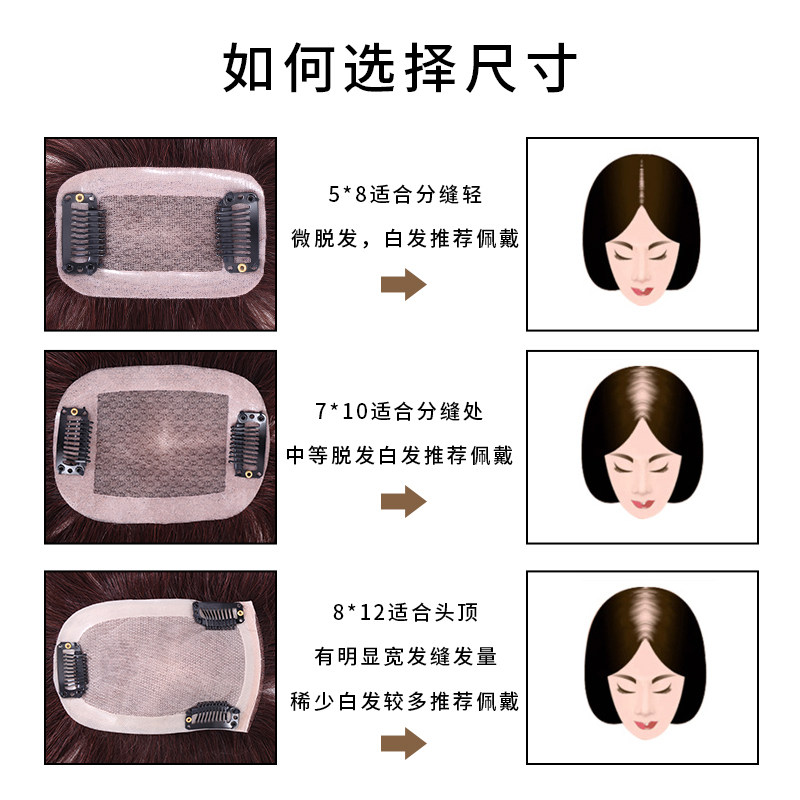 如何选择尺寸

5*8适合分缝轻
微脱发，白发推荐佩戴

7*10适合分缝处
中等脱发白发推荐佩戴

8*12适合头顶
有明显宽发缝发量
稀少白发较多推荐佩戴