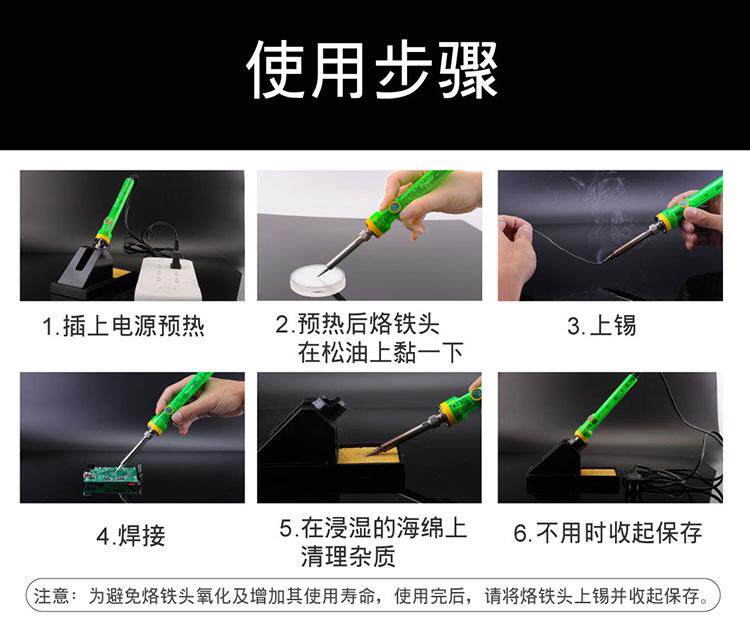 使用步骤

1.插上电源预热

2.预热后烙铁头在松油上黏一下

3.上锡

4.焊接

5.在浸湿的海绵上清理杂质

6.不用时收起保存

注意：为避免烙铁头氧化及增加其使用寿命，使用完后，请将烙铁头上锡并收起保存。