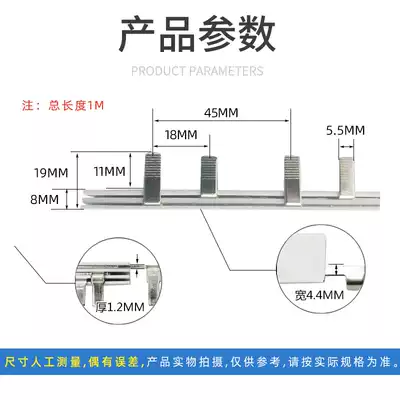 产品参数

PRODUCT PARAMETERS

注：总长度1M

45MM

18MM

5.5MM

19MM

11MM

8MM

厚1.2MM

宽4.4MM

尺寸人工测量，偶有误差，产品实物拍摄，仅供参考，请按实际规格为准。