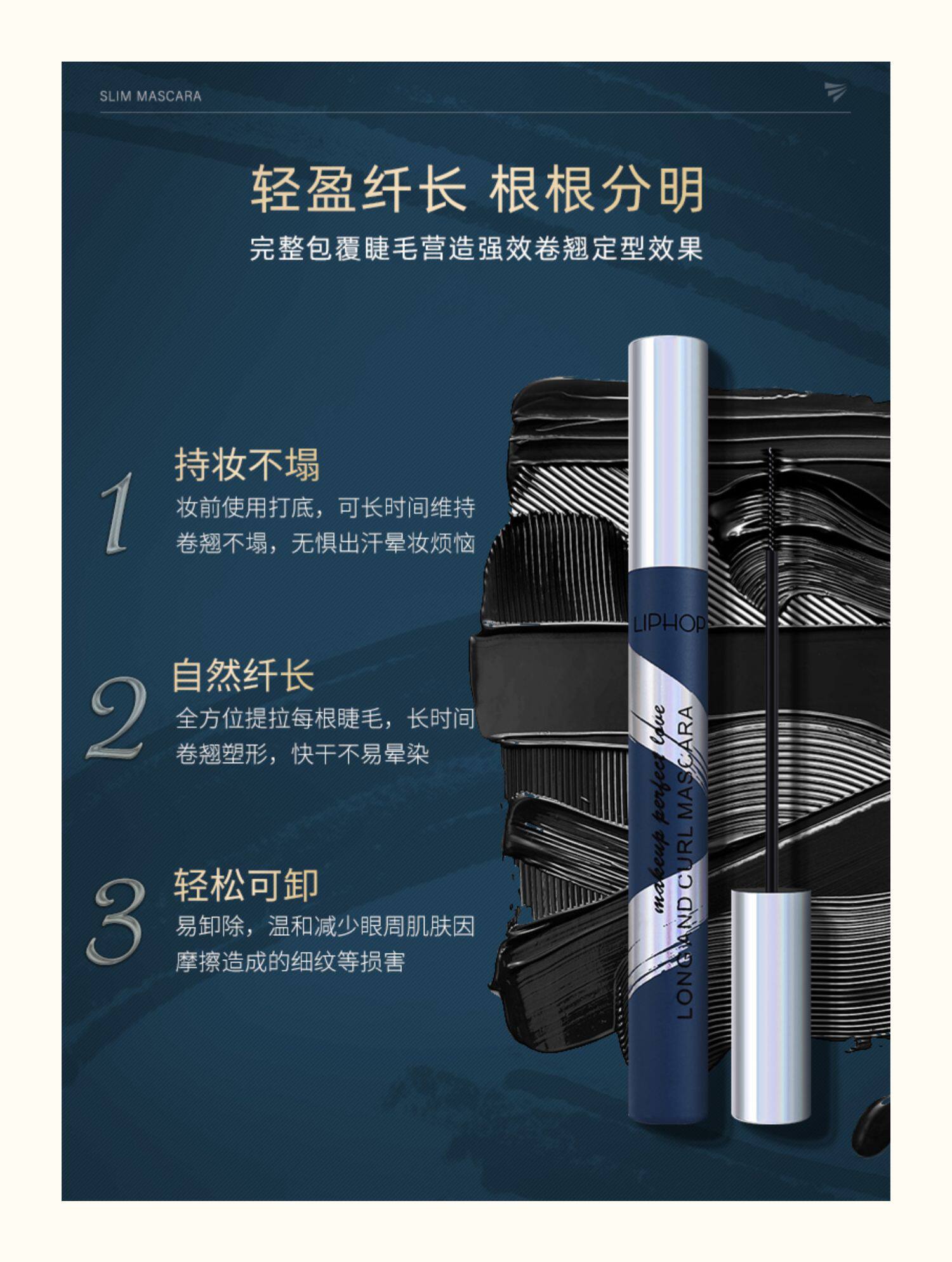 SLIM MASCARA

轻盈纤长 根根分明

完整包覆睫毛营造强效卷翘定型效果

1

持妆不塌

妆前使用打底，可长时间维持卷翘不塌，无惧出汗晕妆烦恼

2

自然纤长

全方位提拉每根睫毛，长时间卷翘塑形，快干不易晕染

3

轻松可卸

易卸除，温和减少眼周肌肤因摩擦造成的细纹等损害

LIPHOP

makeup perfect love

LONG AND CURL MASCARA