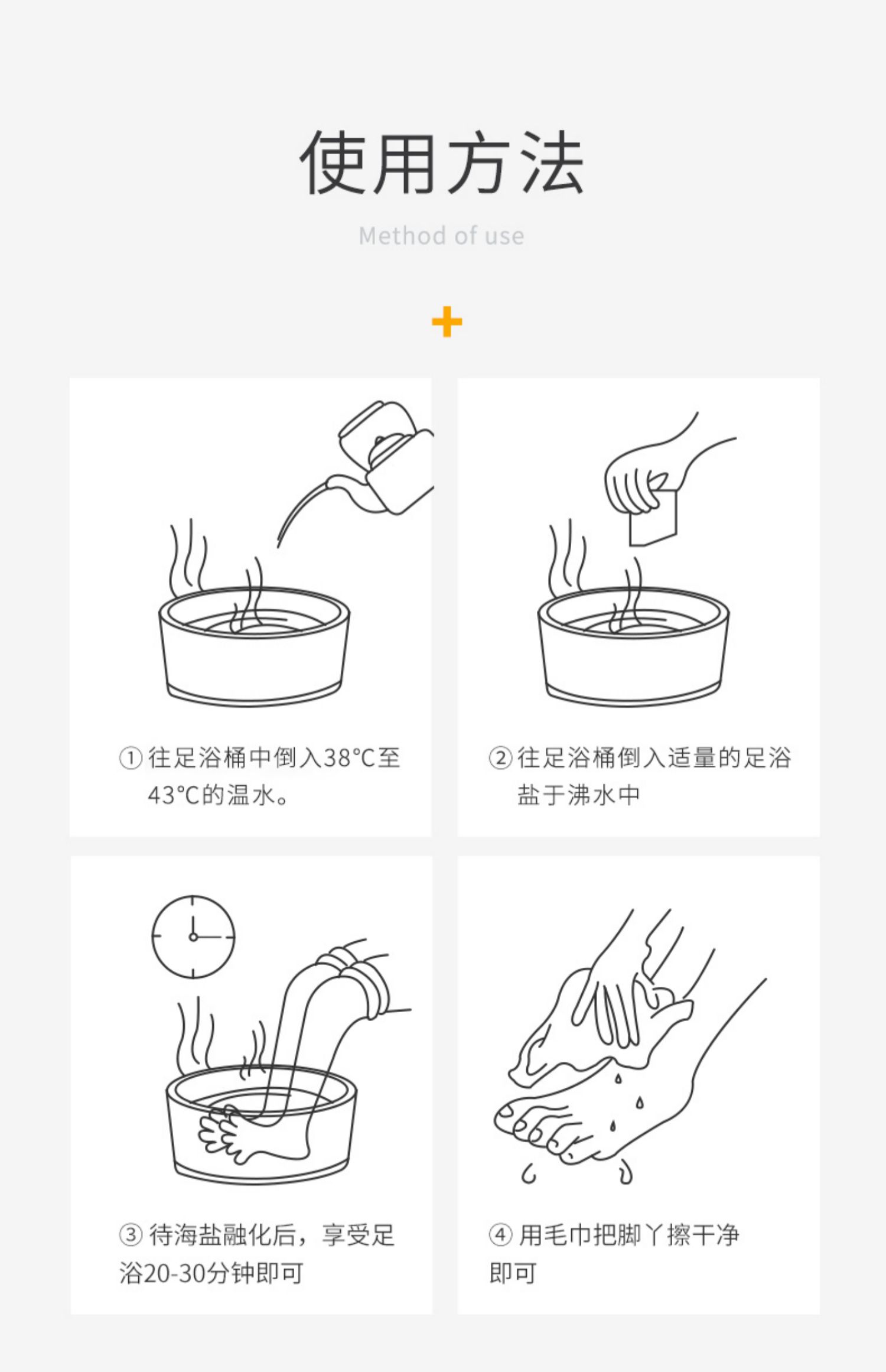 使用方法

Method of use

+

① 往足浴桶中倒入38°C至43°C的温水。

② 往足浴桶倒入适量的足浴盐于沸水中

③ 待海盐融化后，享受足浴20-30分钟即可

④ 用毛巾把脚丫擦干净即可