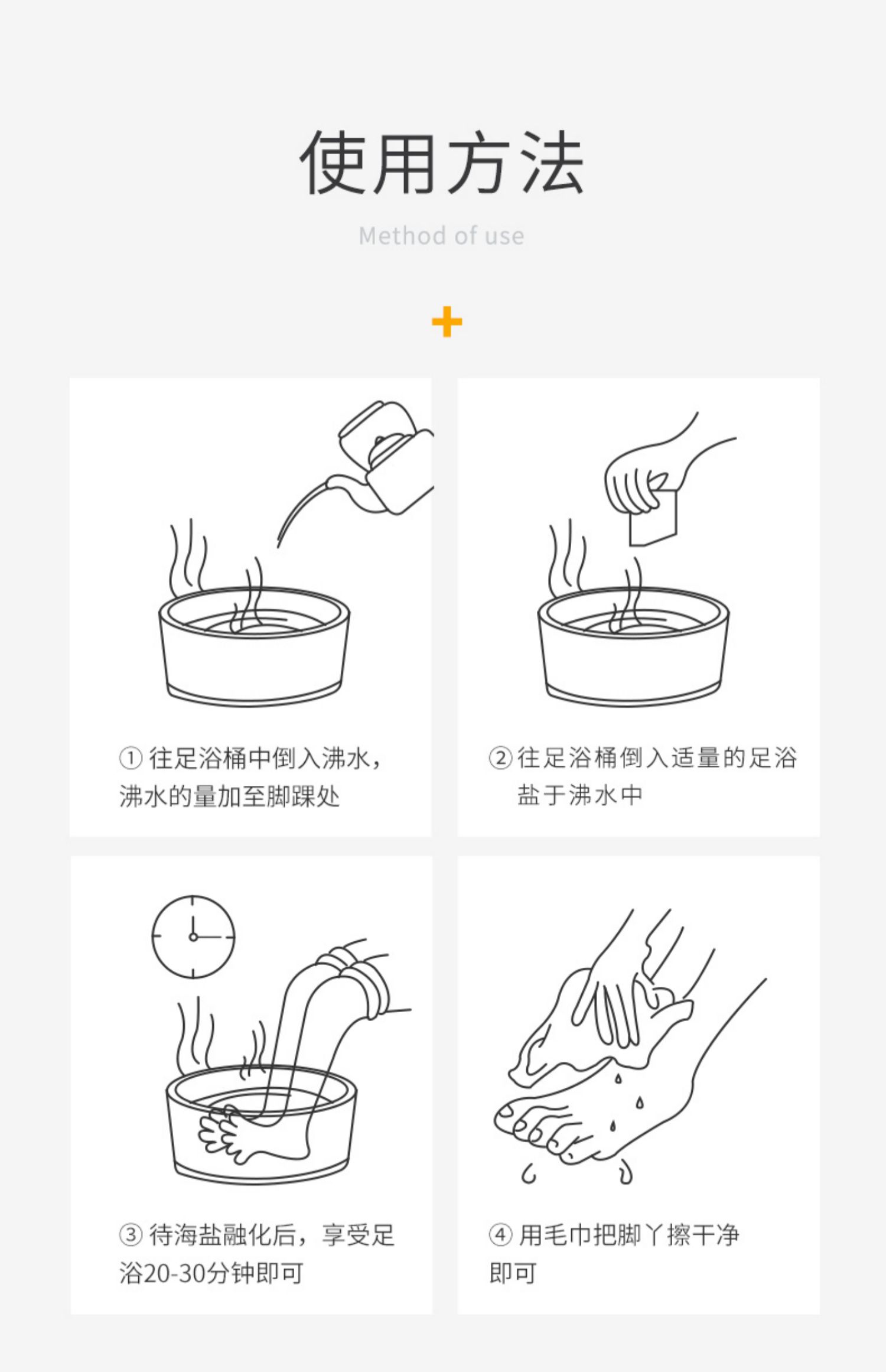 使用方法

Method of use

+

① 往足浴桶中倒入沸水，沸水的量加至脚踝处

② 往足浴桶倒入适量的足浴盐于沸水中

③ 待海盐融化后，享受足浴20-30分钟即可

④ 用毛巾把脚丫擦干净即可