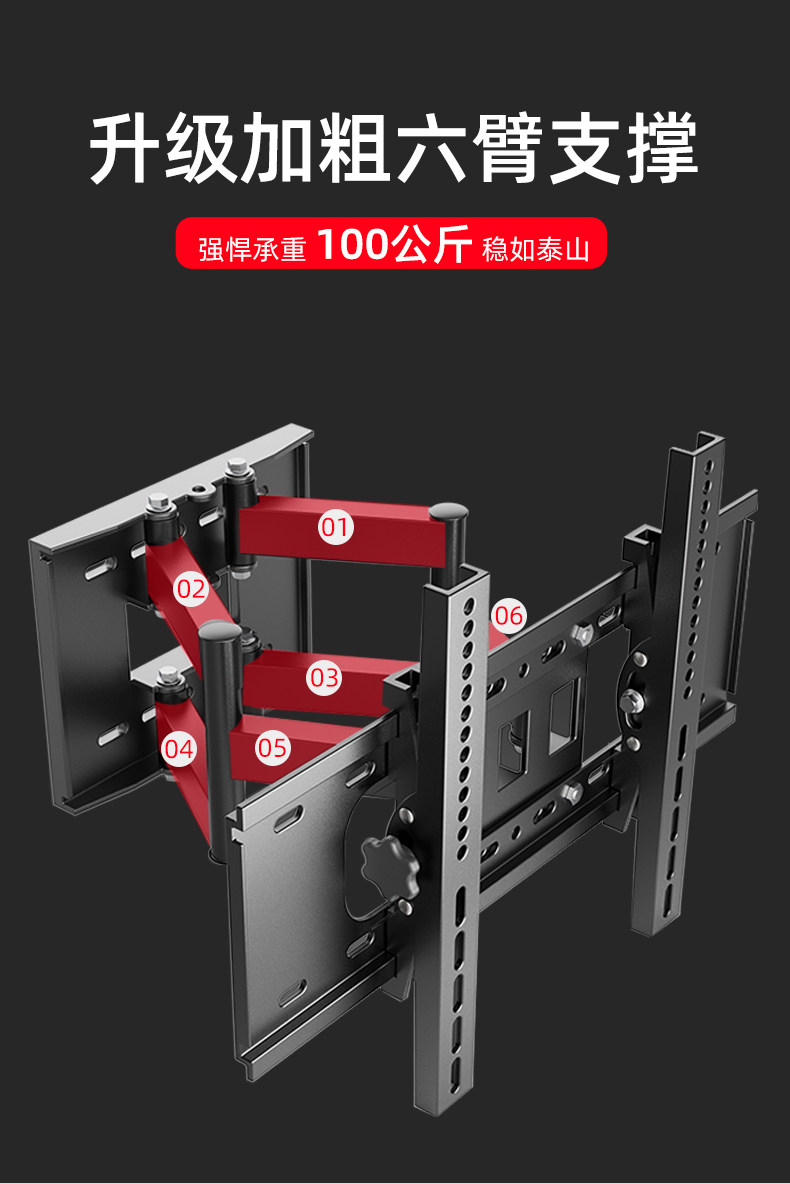 升级加粗六臂支撑

强悍承重 100公斤 稳如泰山

01
02
06
03
04
05