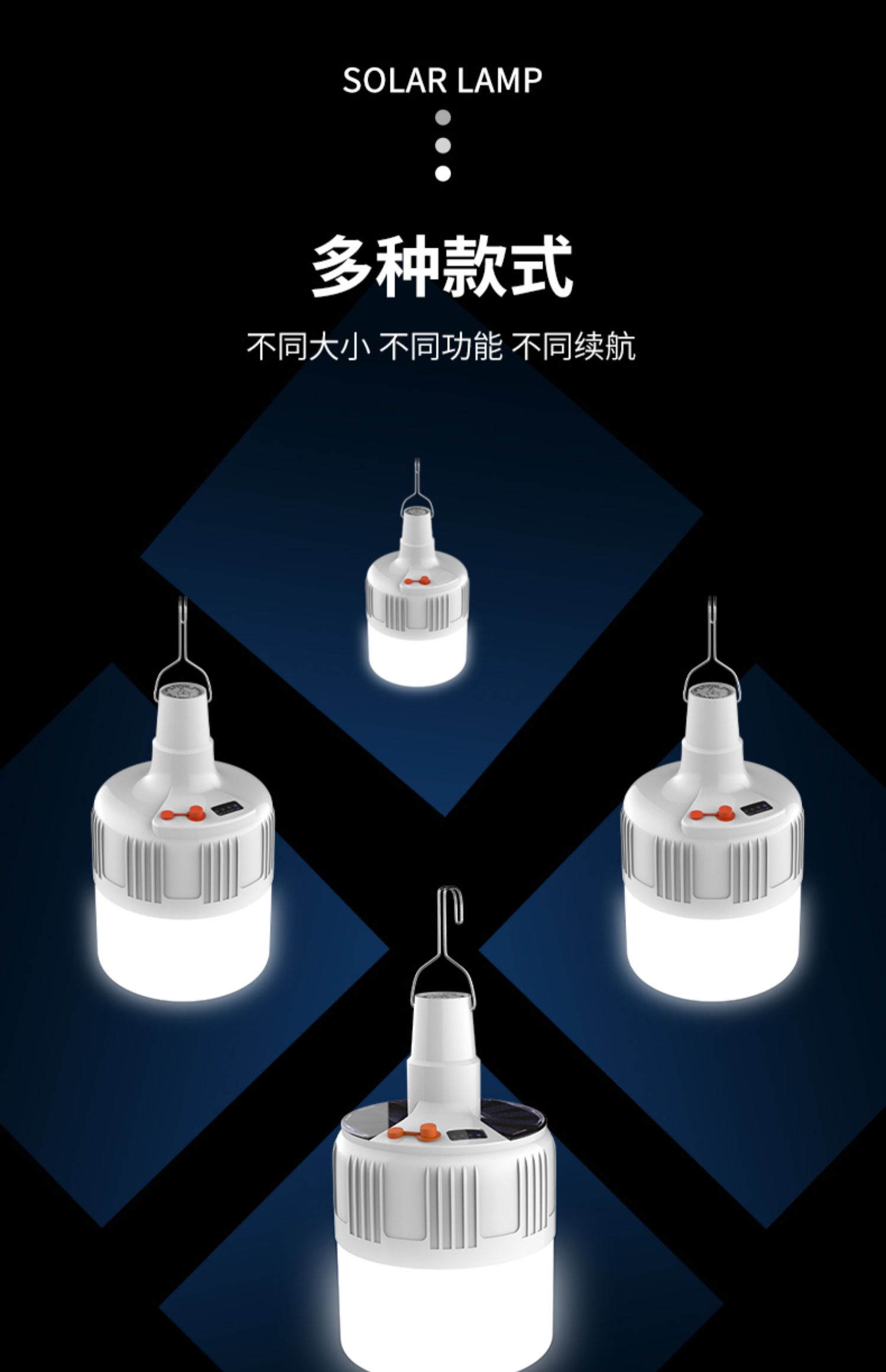 SOLAR LAMP

多种款式

不同大小 不同功能 不同续航