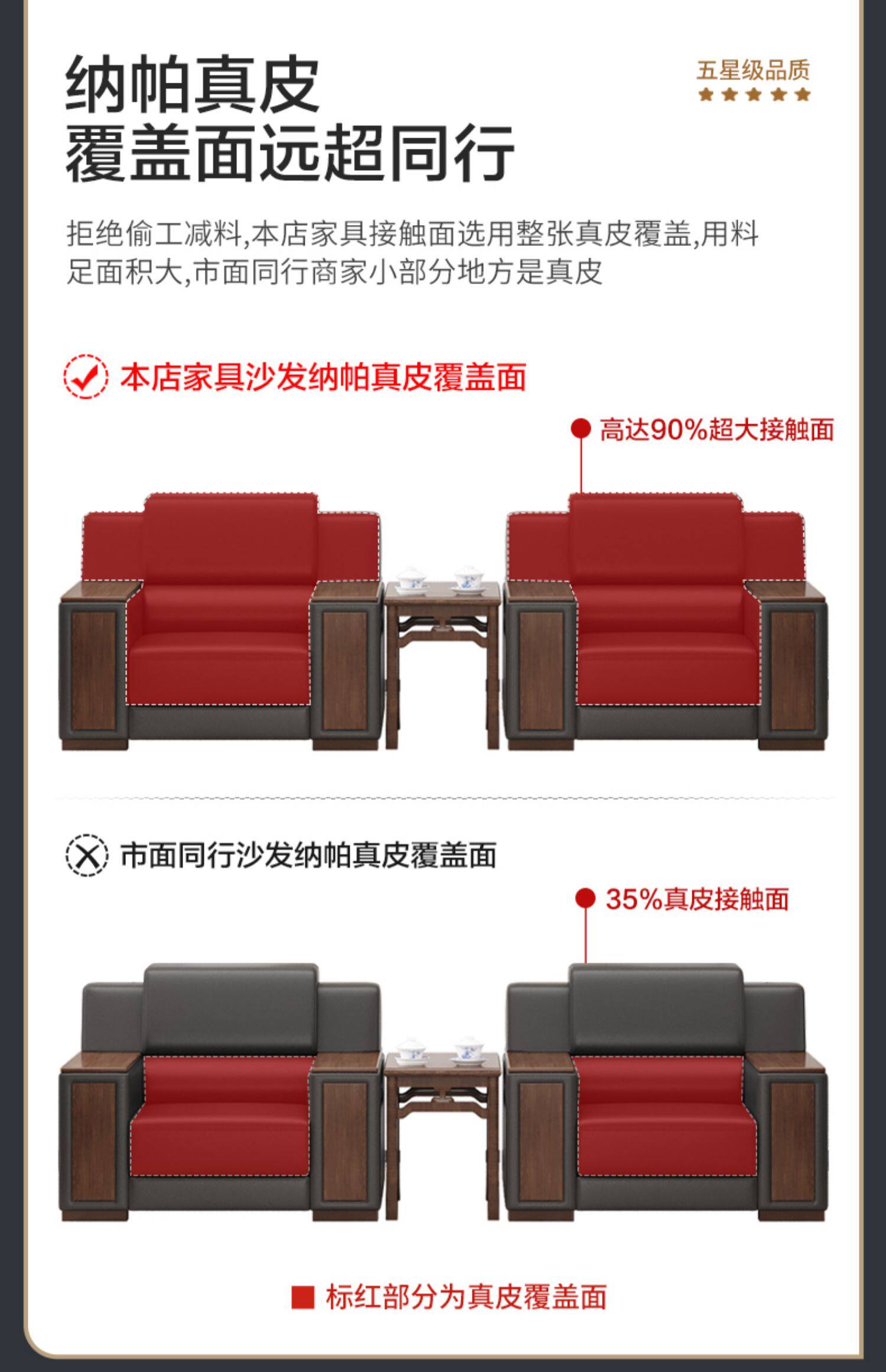 纳帕真皮
覆盖面远超同行

五星级品质
★★★★★

拒绝偷工减料,本店家具接触面选用整张真皮覆盖,用料足面积大,市面同行商家小部分地方是真皮

本店家具沙发纳帕真皮覆盖面

高达90%超大接触面

市面同行沙发纳帕真皮覆盖面

35%真皮接触面

标红部分为真皮覆盖面