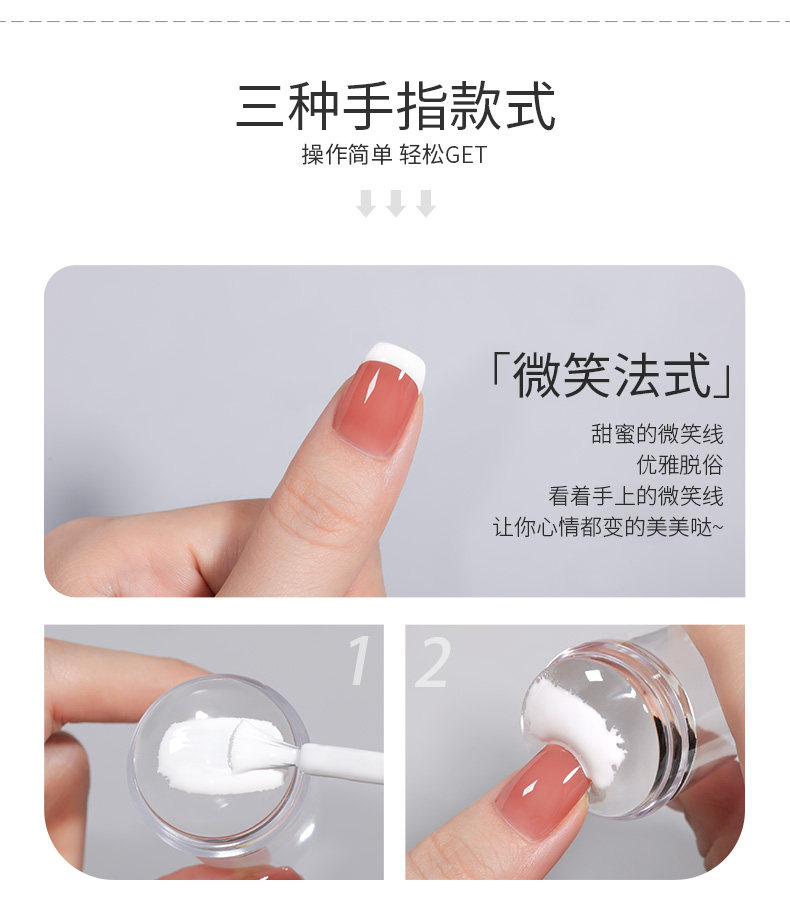 三种手指款式
操作简单 轻松GET

「微笑法式」
甜蜜的微笑线
优雅脱俗
看着手上的微笑线
让你心情都变的美美哒~

1

2