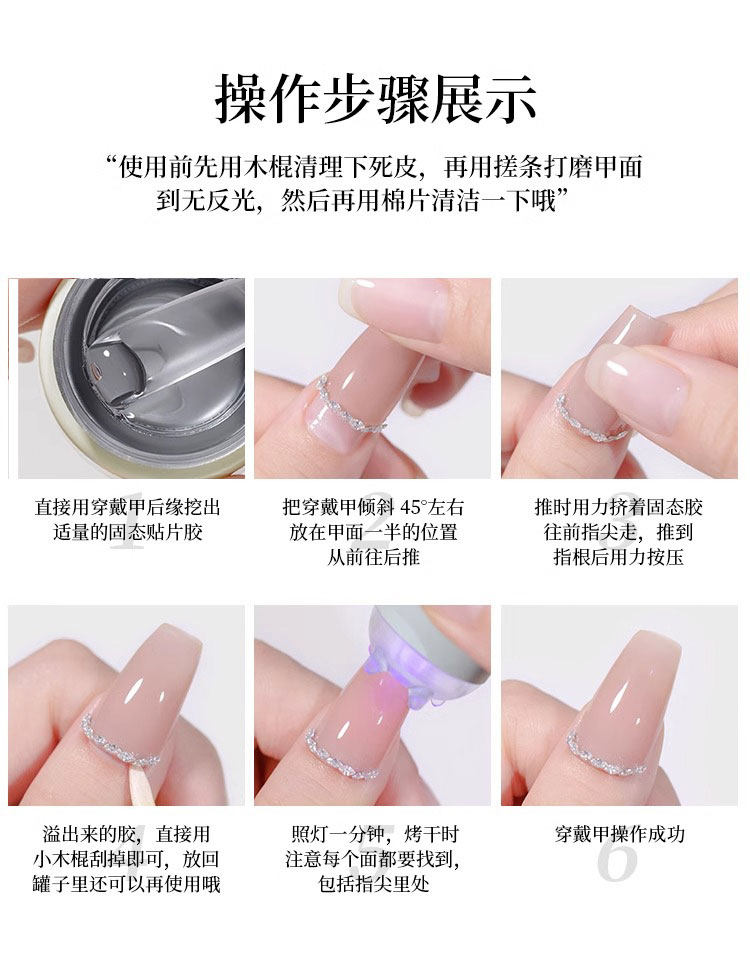 操作步骤展示

“使用前先用木棍清理下死皮，再用搓条打磨甲面到无反光，然后再用棉片清洁一下哦”

1
直接用穿戴甲后缘挖出适量的固态贴片胶

2
把穿戴甲倾斜 45°左右放在甲面一半的位置从前往后推

3
推时用力挤着固态胶往前指尖走，推到指根后用力按压

4
溢出来的胶，直接用小木棍刮掉即可，放回罐子里还可以再使用哦

5
照灯一分钟，烤干时注意每个面都要找到，包括指尖里处

6
穿戴甲操作成功