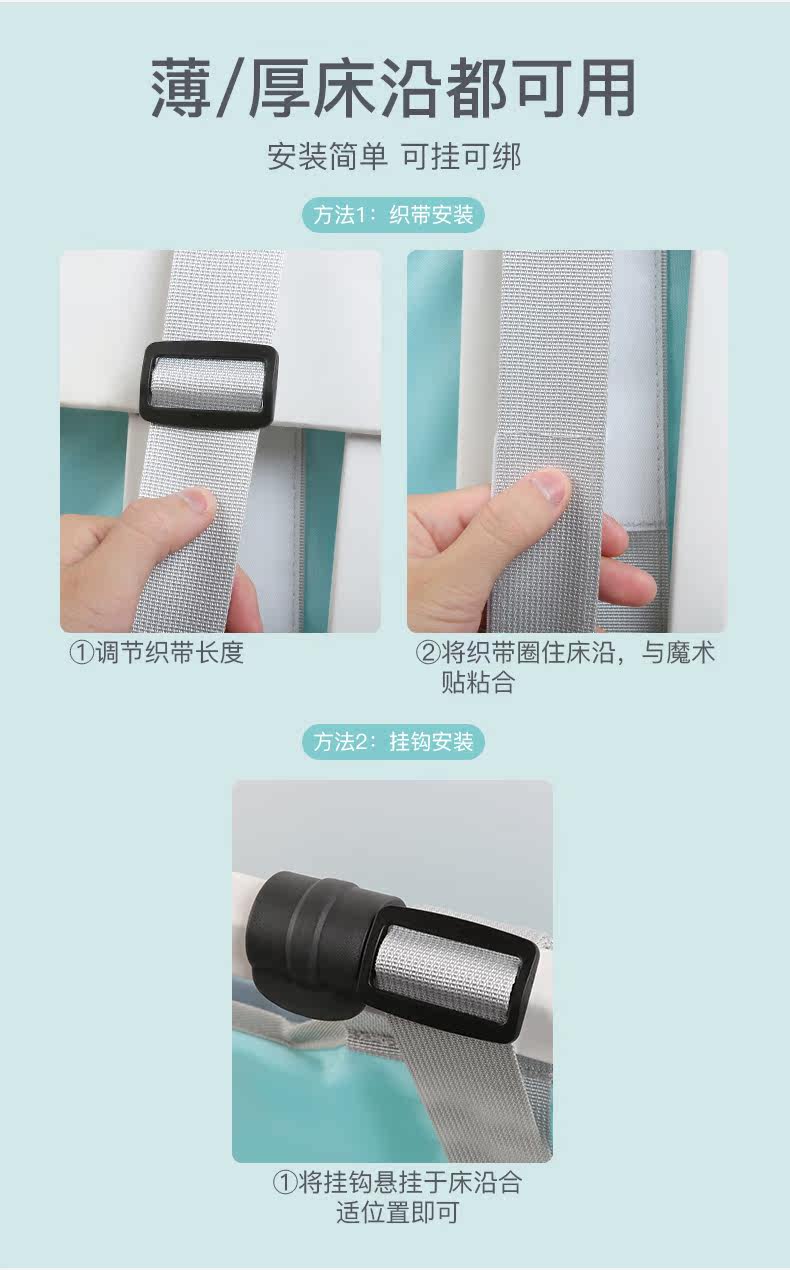 薄/厚床沿都可用

安装简单 可挂可绑

方法1：织带安装

①调节织带长度

②将织带圈住床沿，与魔术贴粘合

方法2：挂钩安装

①将挂钩悬挂于床沿合适位置即可