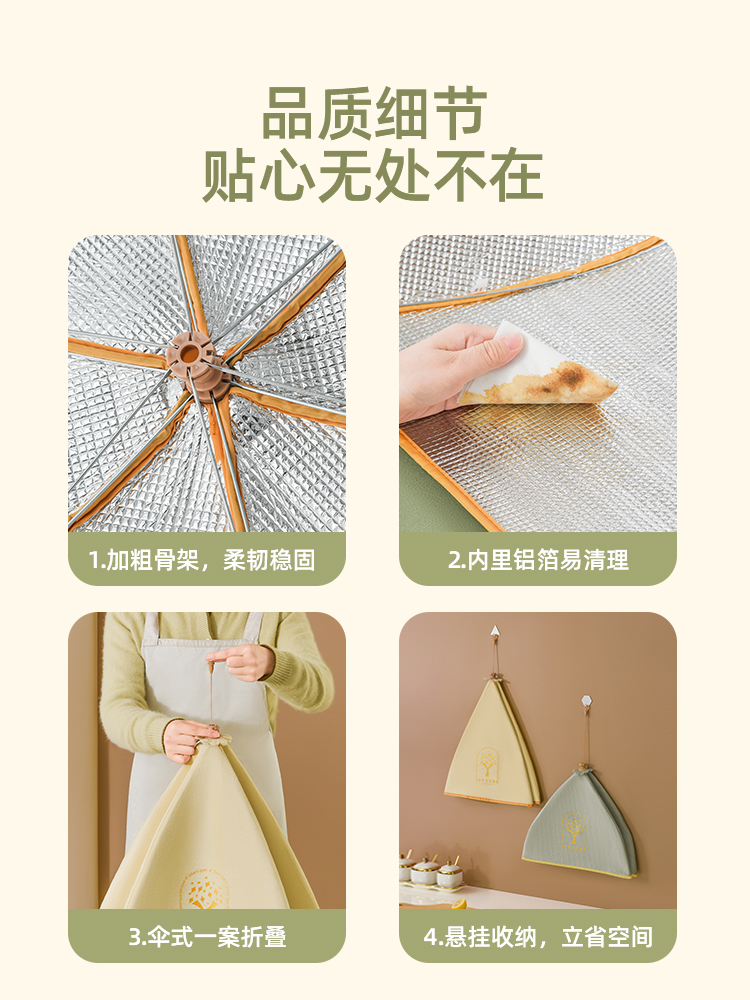 品质细节
贴心无处不在

1.加粗骨架，柔韧稳固

2.内里铝箔易清理

3.伞式一案折叠

4.悬挂收纳，立省空间