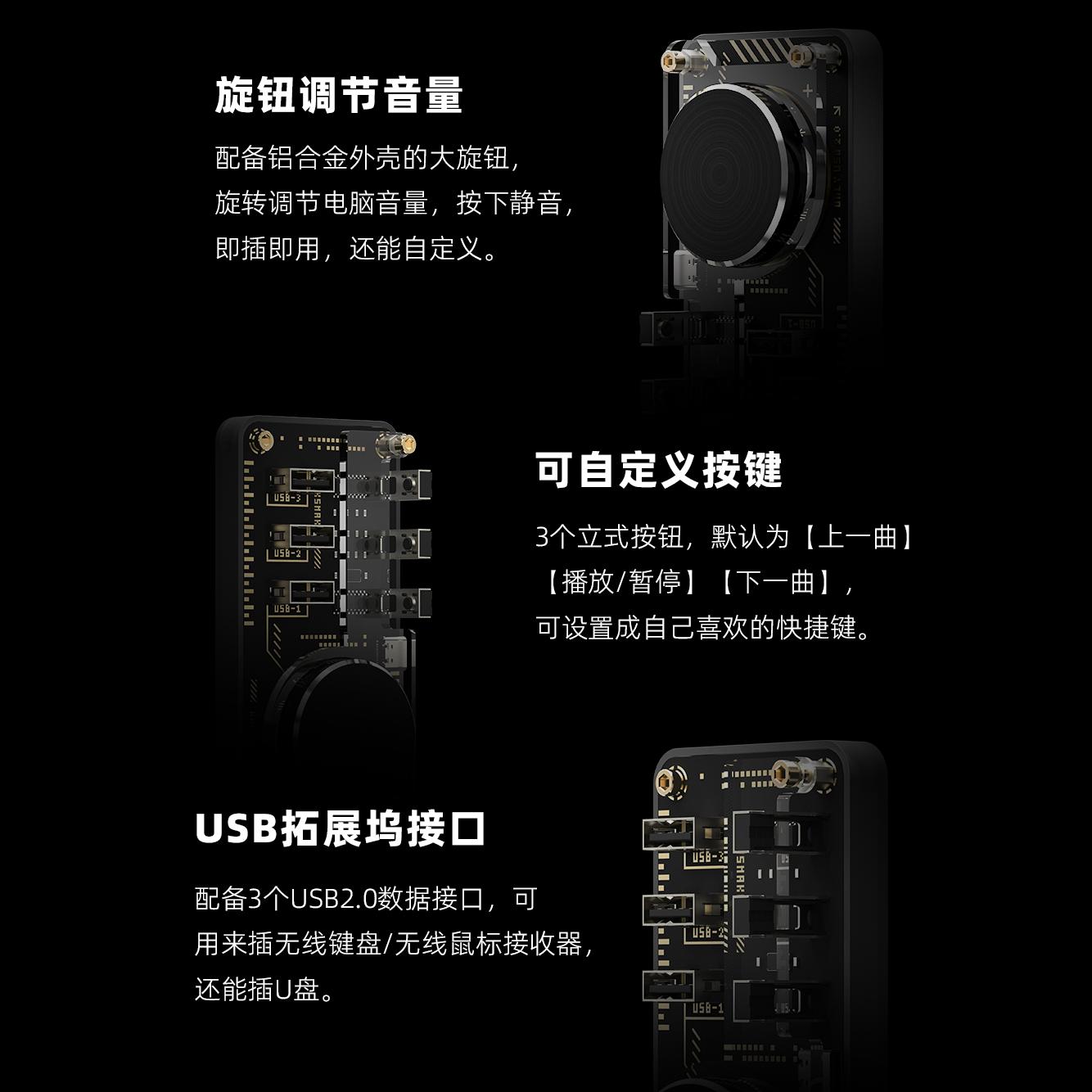 旋钮调节音量

配备铝合金外壳的大旋钮，
旋转调节电脑音量，按下静音，
即插即用，还能自定义。

USB-3
USB-2
USB-1

可自定义按键

3个立式按钮，默认为【上一曲】
【播放/暂停】【下一曲】，
可设置成自己喜欢的快捷键。

USB拓展坞接口

配备3个USB2.0数据接口，可
用来插无线键盘/无线鼠标接收器，
还能插U盘。

USB-3
USB-2
USB-1