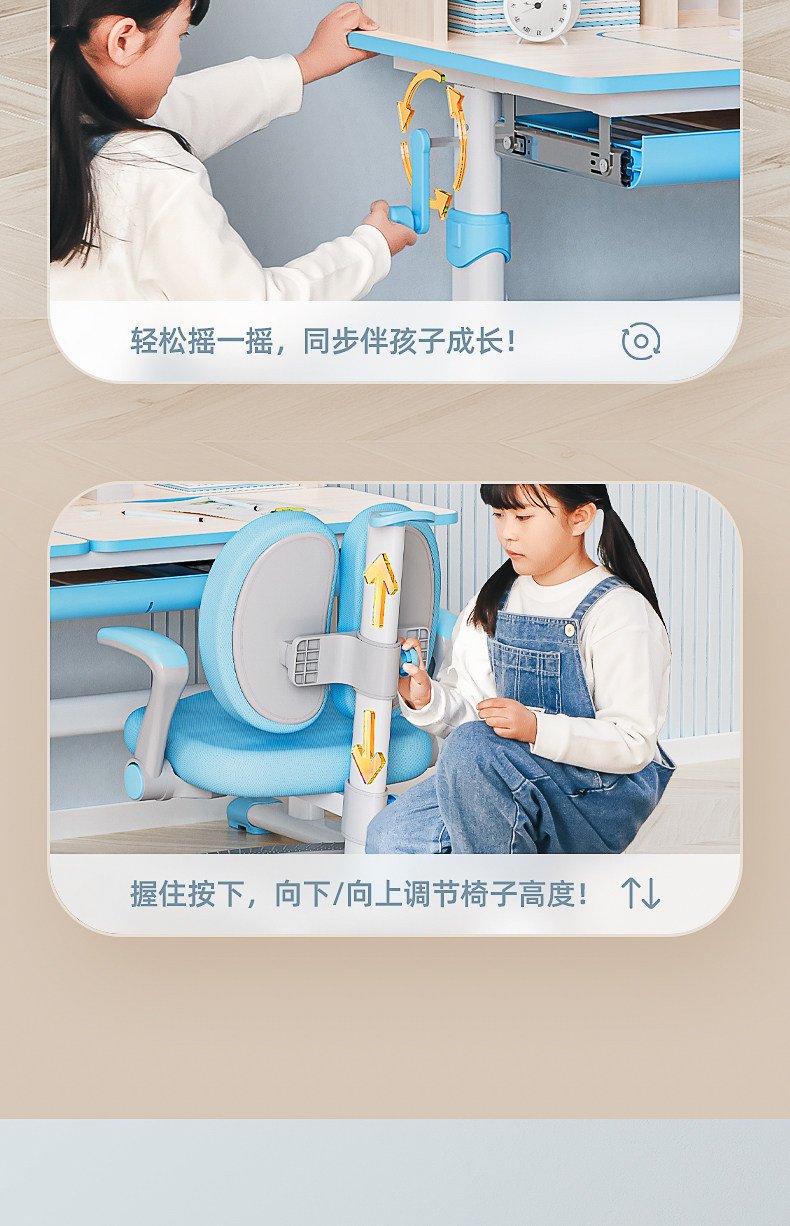 轻松摇一摇，同步伴孩子成长！

握住按下，向下/向上调节椅子高度！