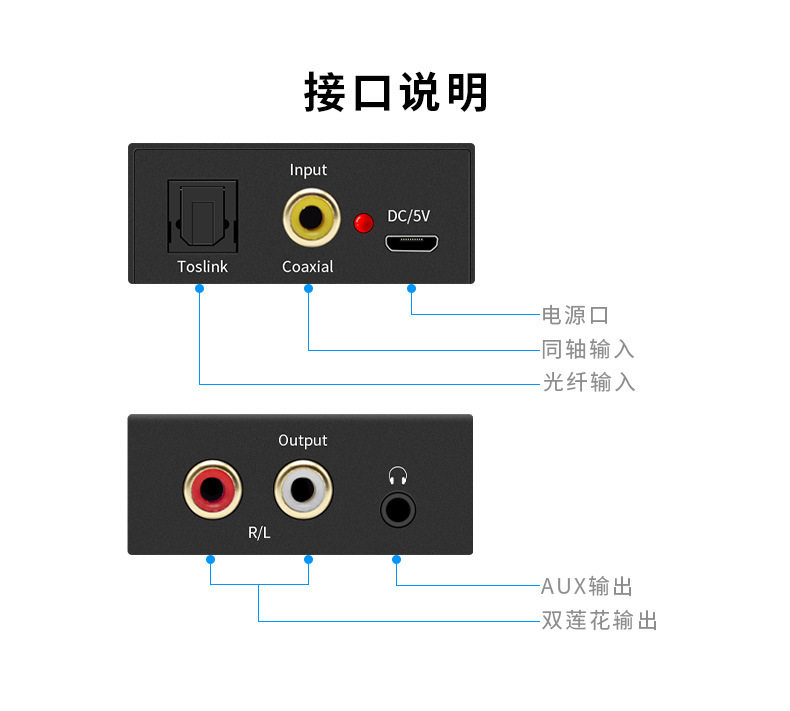 接口说明

Input

DC/5V

Toslink

Coaxial

电源口

同轴输入

光纤输入

Output

R/L

AUX输出

双莲花输出