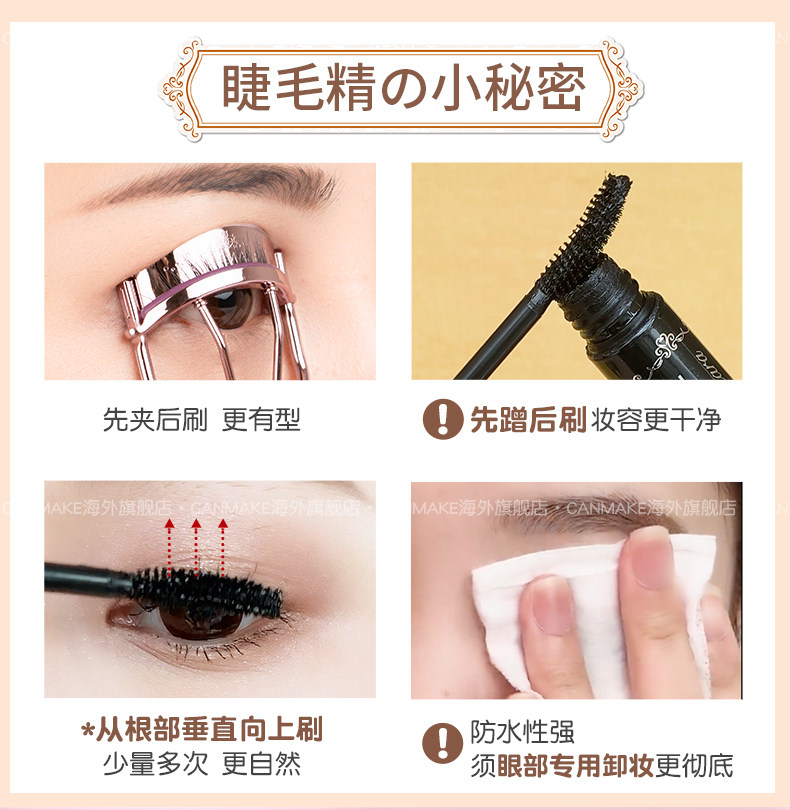 睫毛精の小秘密

先夹后刷 更有型

! 先蹭后刷妆容更干净

CANMAKE海外旗舰店 · CANMAKE海外旗舰店 · CANMAKE海外旗舰店 · CANMAKE海外旗舰店

*从根部垂直向上刷
少量多次 更自然

! 防水性强
须眼部专用卸妆更彻底