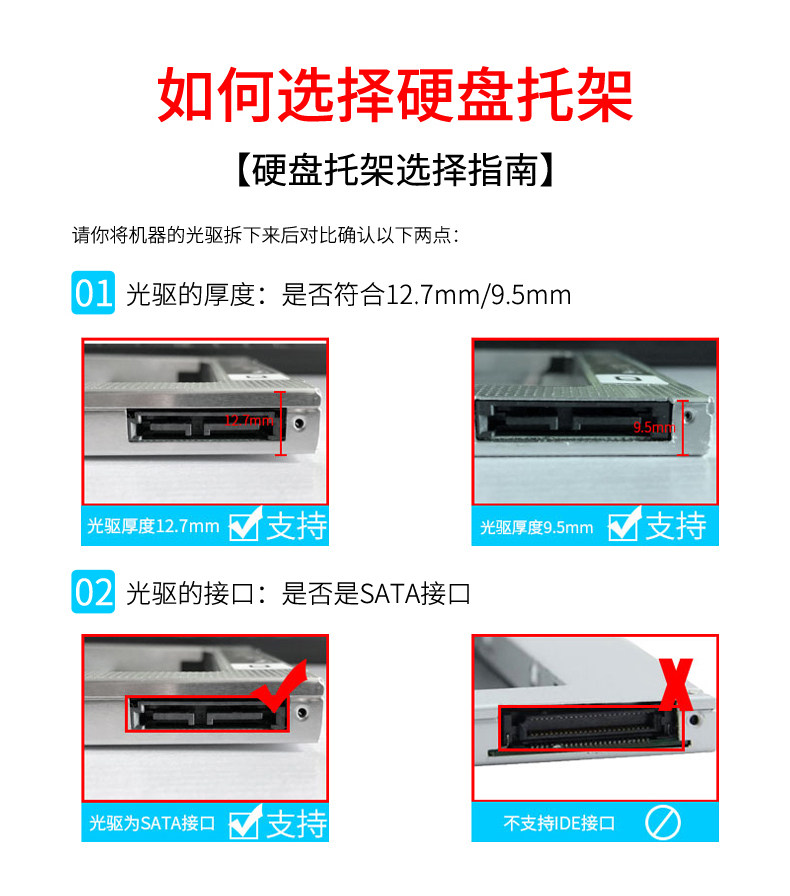 如何选择硬盘托架

【硬盘托架选择指南】

请你将机器的光驱拆下来后对比确认以下两点：

01 光驱的厚度：是否符合12.7mm/9.5mm

12.7mm

光驱厚度12.7mm 支持

9.5mm

光驱厚度9.5mm 支持

02 光驱的接口：是否是SATA接口

光驱为SATA接口 支持

不支持IDE接口