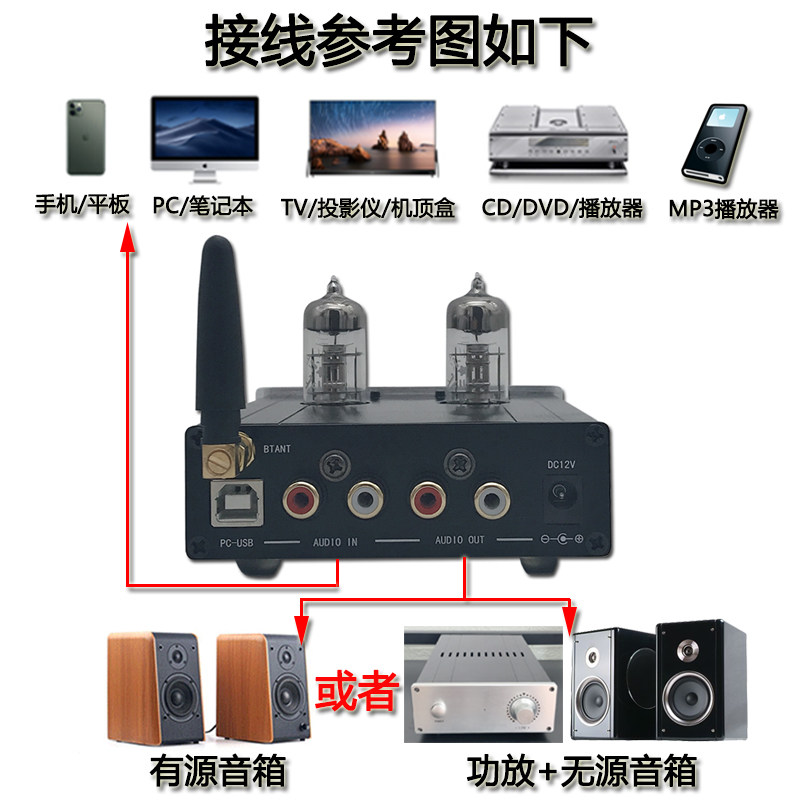 接线参考图如下

手机/平板 PC/笔记本 TV/投影仪/机顶盒 CD/DVD/播放器 MP3播放器

BTANT
DC12V
PC-USB AUDIO IN AUDIO OUT

或者

有源音箱 功放+无源音箱