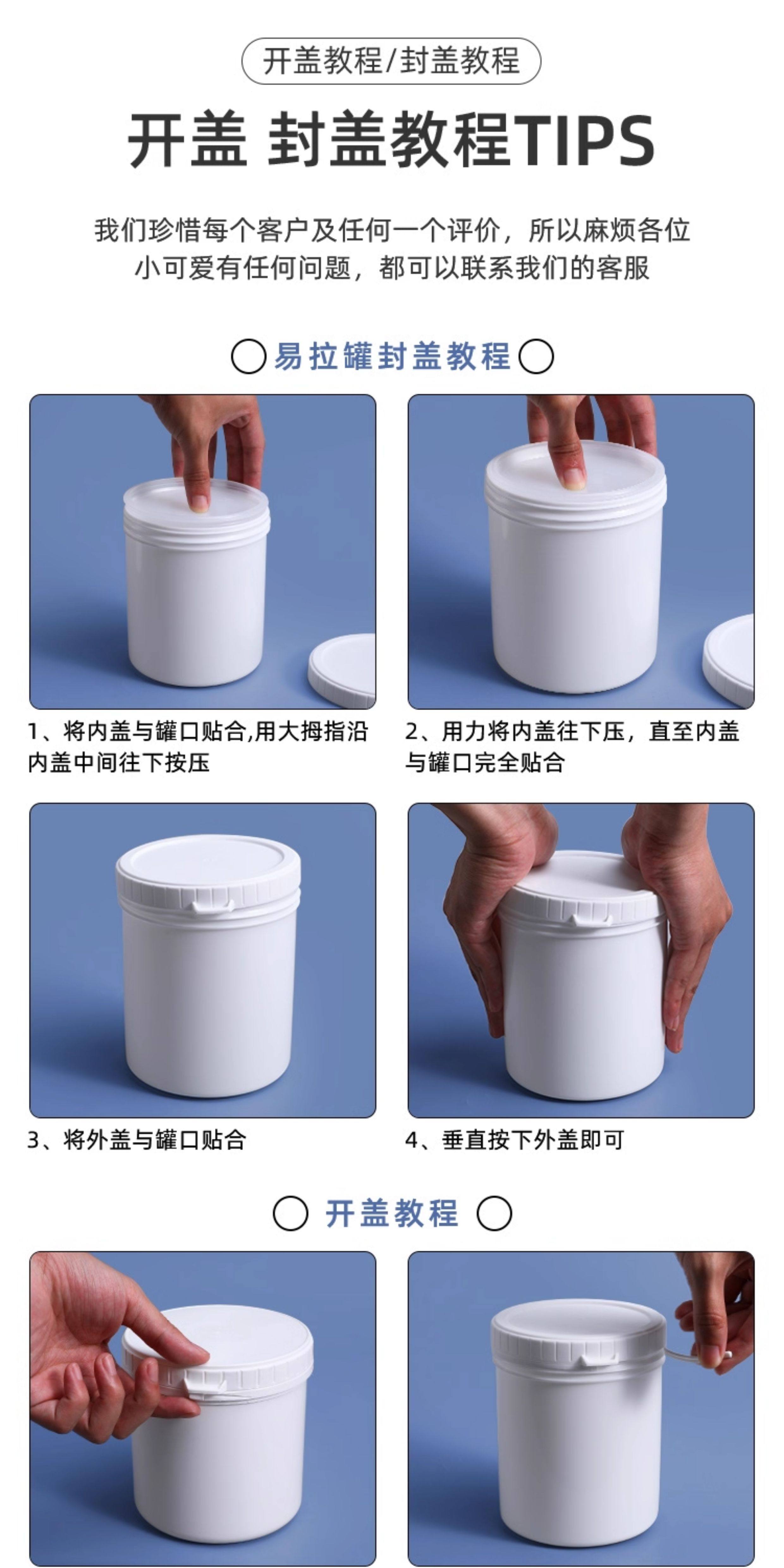 开盖教程/封盖教程

开盖 封盖教程TIPS

我们珍惜每个客户及任何一个评价，所以麻烦各位小可爱有任何问题，都可以联系我们的客服

易拉罐封盖教程

1、将内盖与罐口贴合,用大拇指沿内盖中间往下按压

2、用力将内盖往下压，直至内盖与罐口完全贴合

3、将外盖与罐口贴合

4、垂直按下外盖即可

开盖教程