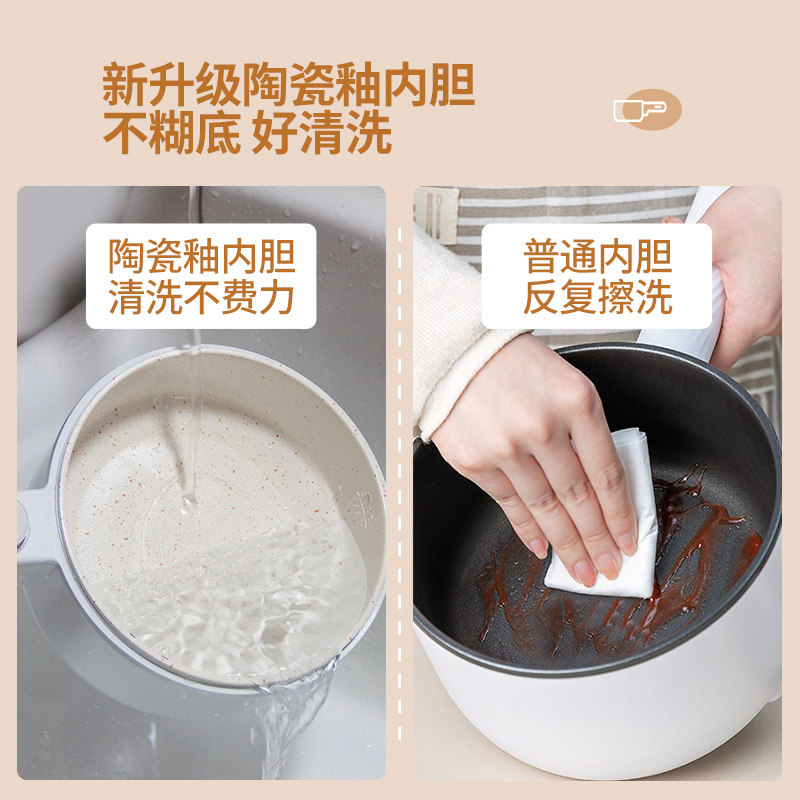 新升级陶瓷釉内胆
不糊底 好清洗

陶瓷釉内胆
清洗不费力

普通内胆
反复擦洗