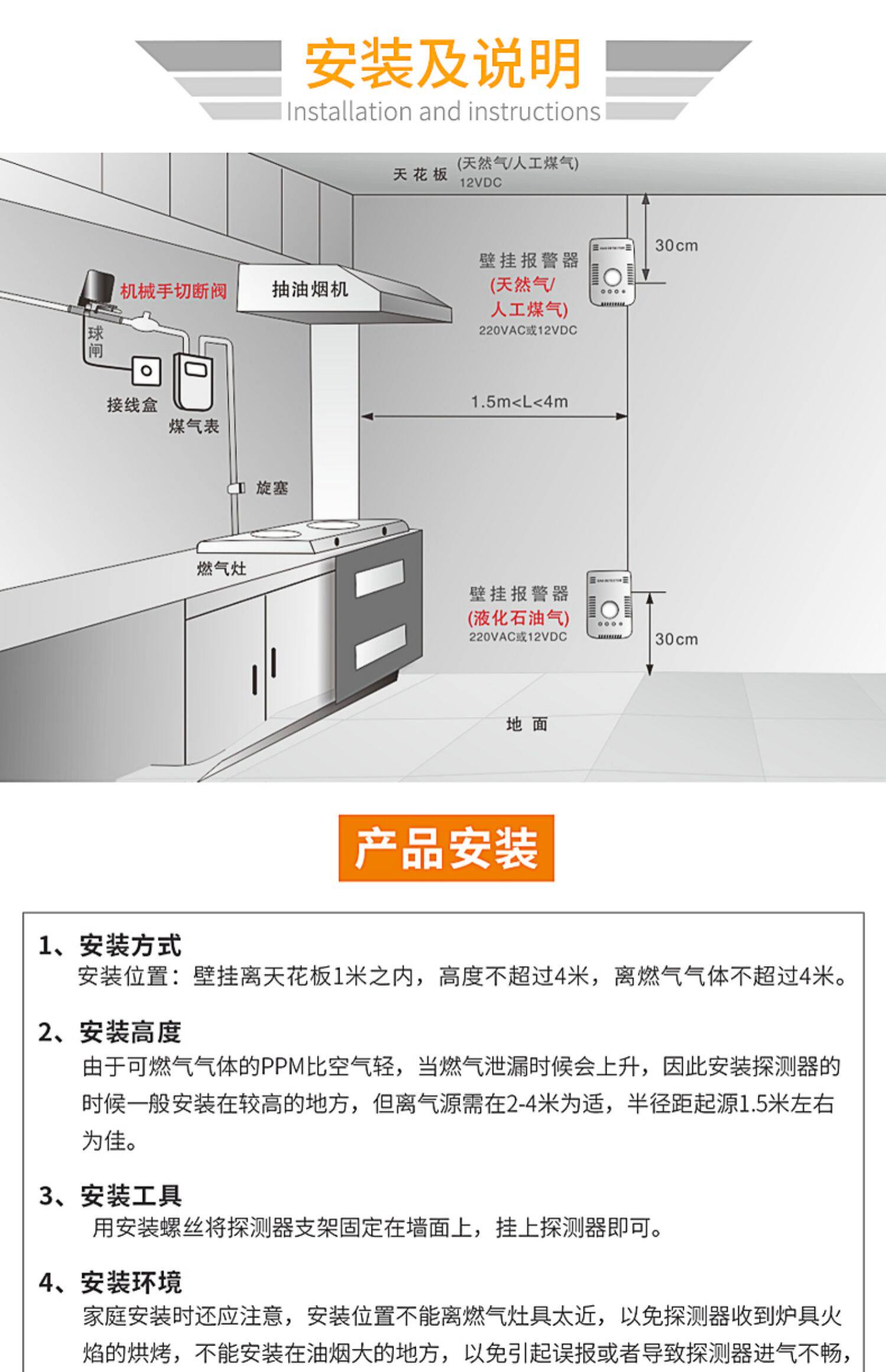 安装及说明
Installation and instructions

天花板 (天然气/人工煤气) 12VDC
30cm
壁挂报警器 (天然气/人工煤气) 220VAC或12VDC
机械手切断阀
抽油烟机
球闸
接线盒
煤气表
1.5m<L<4m
旋塞
燃气灶
壁挂报警器 (液化石油气) 220VAC或12VDC
30cm
地面

产品安装

1、安装方式
安装位置：壁挂离天花板1米之内，高度不超过4米，离燃气气体不超过4米。

2、安装高度
由于可燃气气体的PPM比空气轻，当燃气泄漏时候会上升，因此安装探测器的时候一般安装在较高的地方，但离气源需在2-4米为适，半径距起源1.5米左右为佳。

3、安装工具
用安装螺丝将探测器支架固定在墙面上，挂上探测器即可。

4、安装环境
家庭安装时还应注意，安装位置不能离燃气灶具太近，以免探测器收到炉具火焰的烘烤，不能安装在油烟大的地方，以免引起误报或者导致探测器进气不畅，