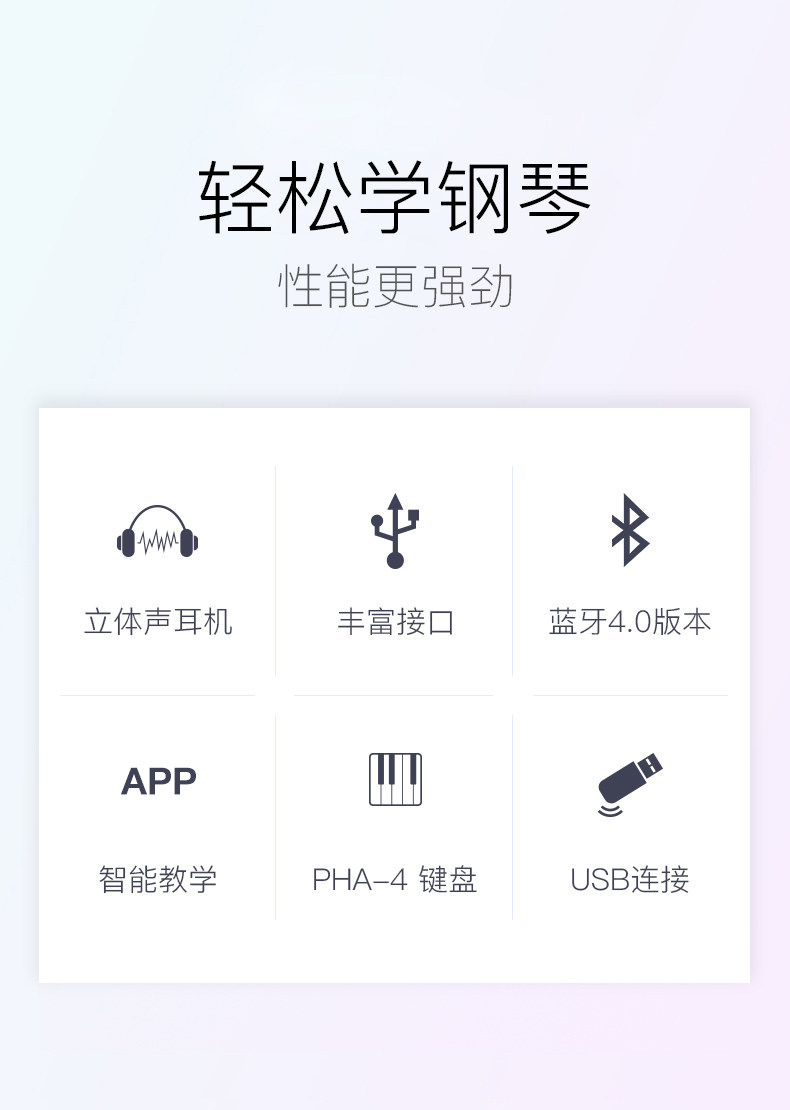 轻松学钢琴

性能更强劲

立体声耳机

丰富接口

蓝牙4.0版本

APP

智能教学

PHA-4 键盘

USB连接