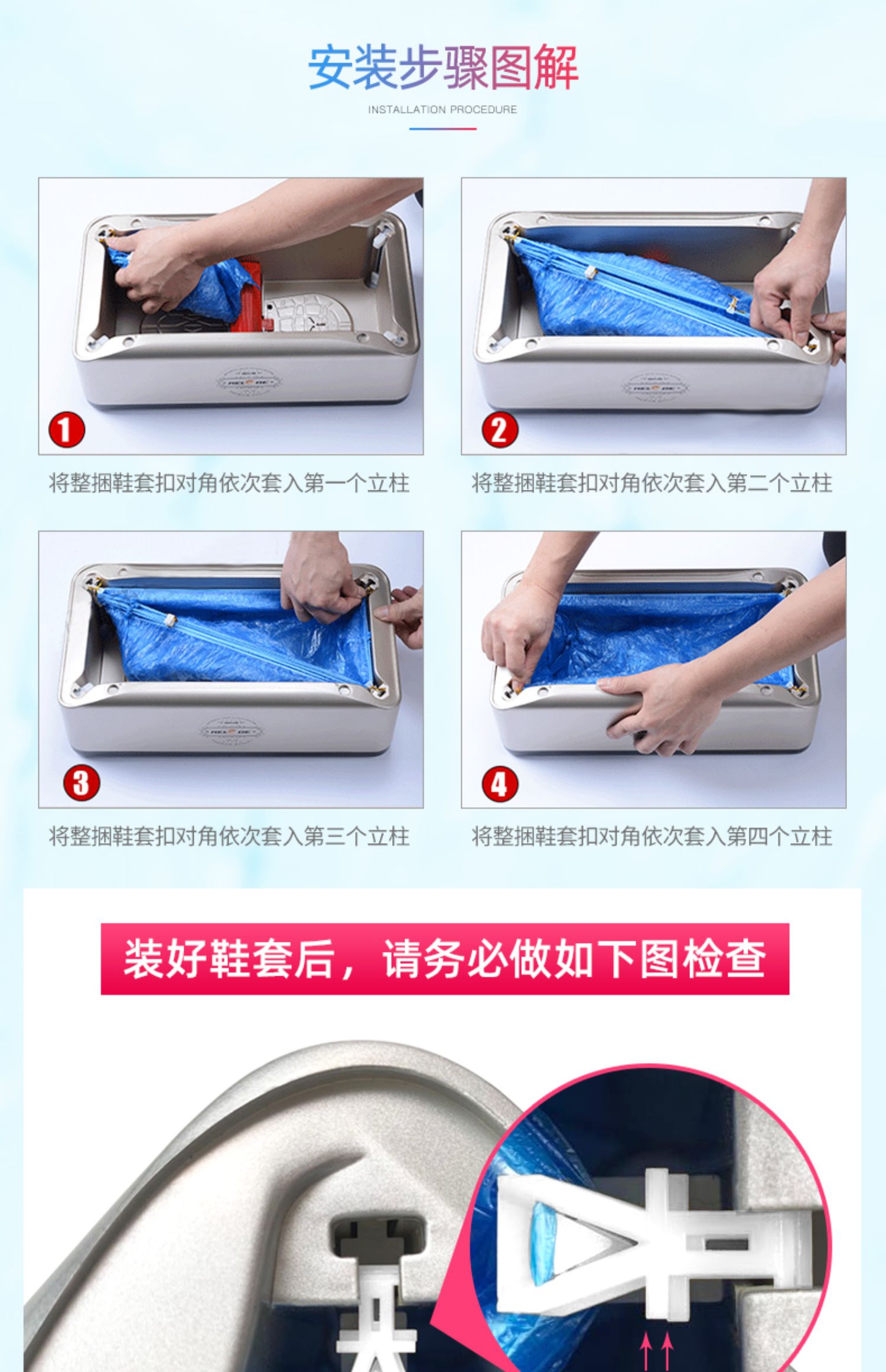 安装步骤图解

INSTALLATION PROCEDURE

1

将整捆鞋套扣对角依次套入第一个立柱

2

将整捆鞋套扣对角依次套入第二个立柱

3

将整捆鞋套扣对角依次套入第三个立柱

4

将整捆鞋套扣对角依次套入第四个立柱

装好鞋套后，请务必做如下图检查