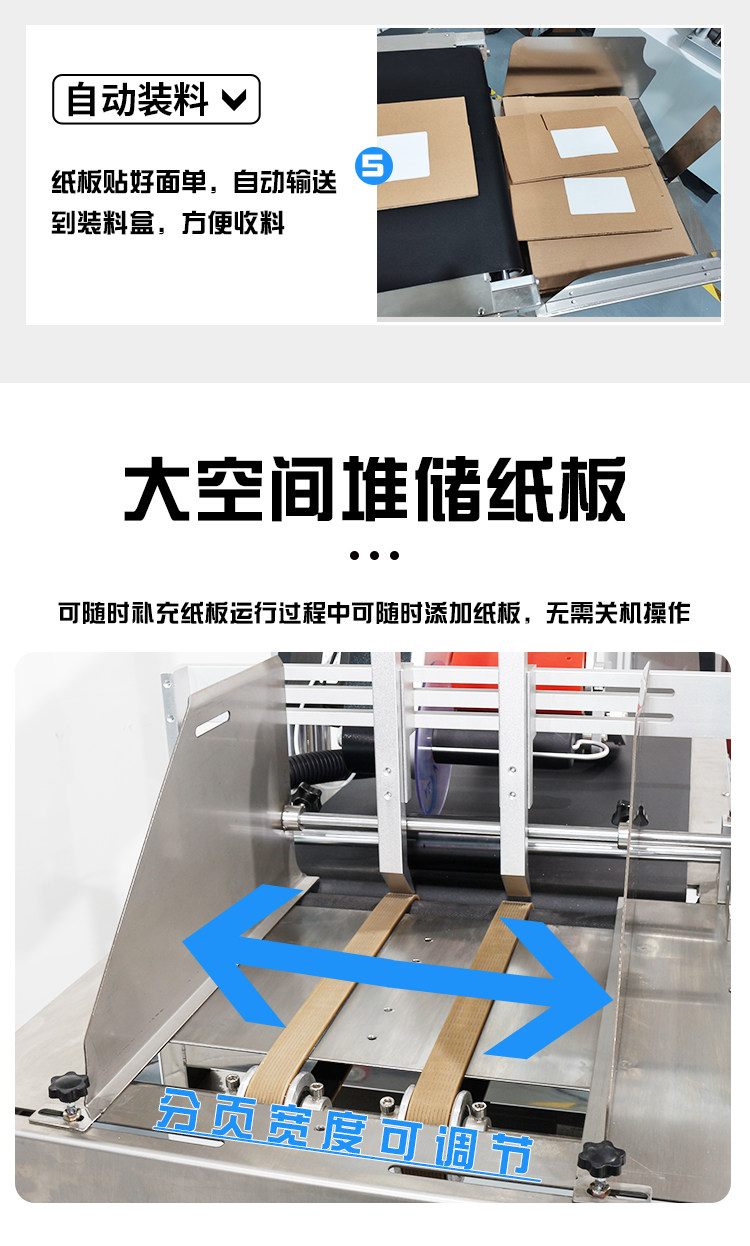 自动装料

纸板贴好面单，自动输送到装料盒，方便收料

5

大空间堆储纸板

可随时补充纸板运行过程中可随时添加纸板，无需关机操作

分页宽度可调节