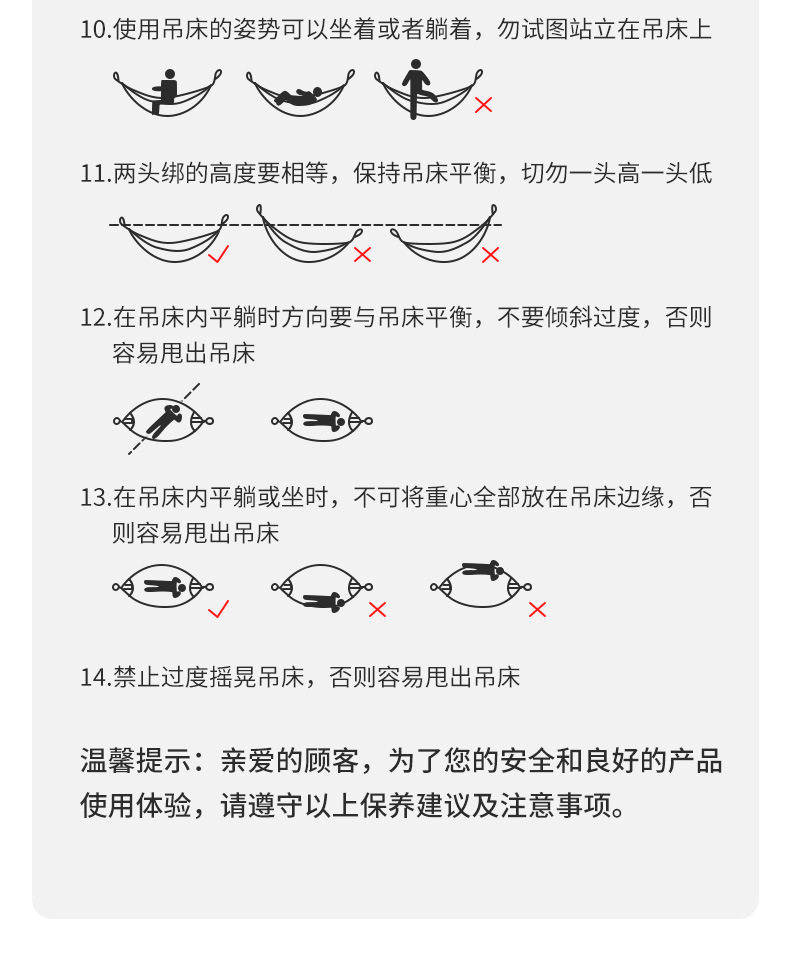 10.使用吊床的姿势可以坐着或者躺着，勿试图站立在吊床上

11.两头绑的高度要相等，保持吊床平衡，切勿一头高一头低

12.在吊床内平躺时方向要与吊床平衡，不要倾斜过度，否则容易甩出吊床

13.在吊床内平躺或坐时，不可将重心全部放在吊床边缘，否则容易甩出吊床

14.禁止过度摇晃吊床，否则容易甩出吊床

温馨提示：亲爱的顾客，为了您的安全和良好的产品使用体验，请遵守以上保养建议及注意事项。