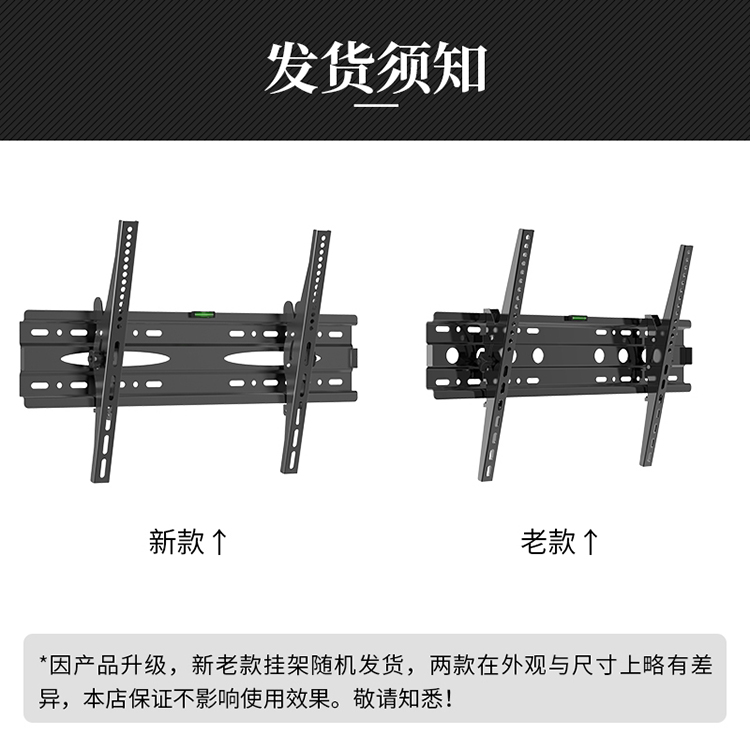 发货须知

新款↑

老款↑

*因产品升级，新老款挂架随机发货，两款在外观与尺寸上略有差异，本店保证不影响使用效果。敬请知悉！