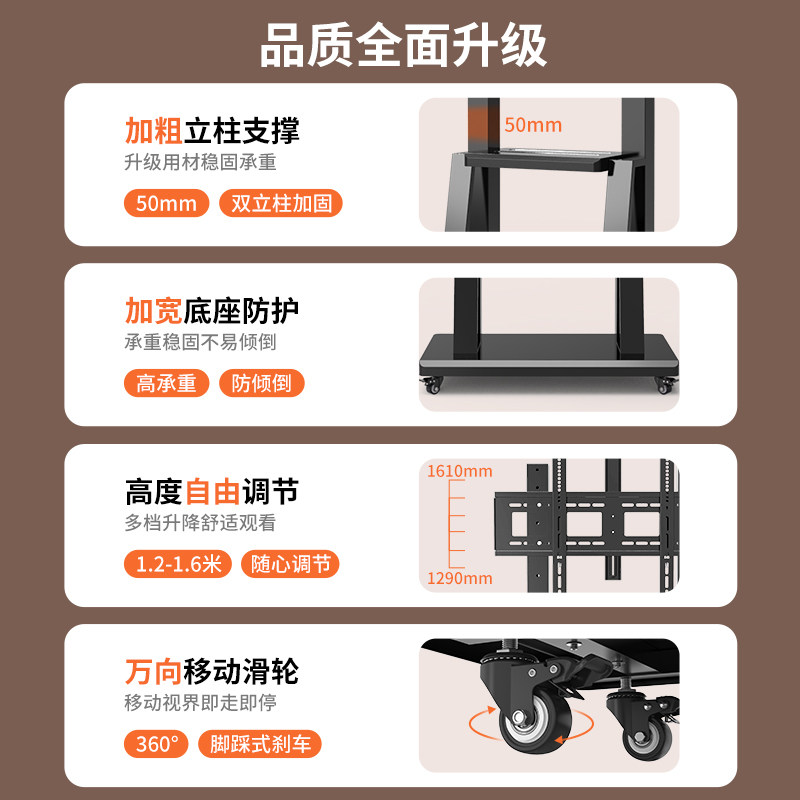 品质全面升级

加粗立柱支撑
升级用材稳固承重
50mm
双立柱加固
50mm

加宽底座防护
承重稳固不易倾倒
高承重
防倾倒

高度自由调节
多档升降舒适观看
1.2-1.6米
随心调节
1610mm
1290mm

万向移动滑轮
移动视界即走即停
360°
脚踩式刹车