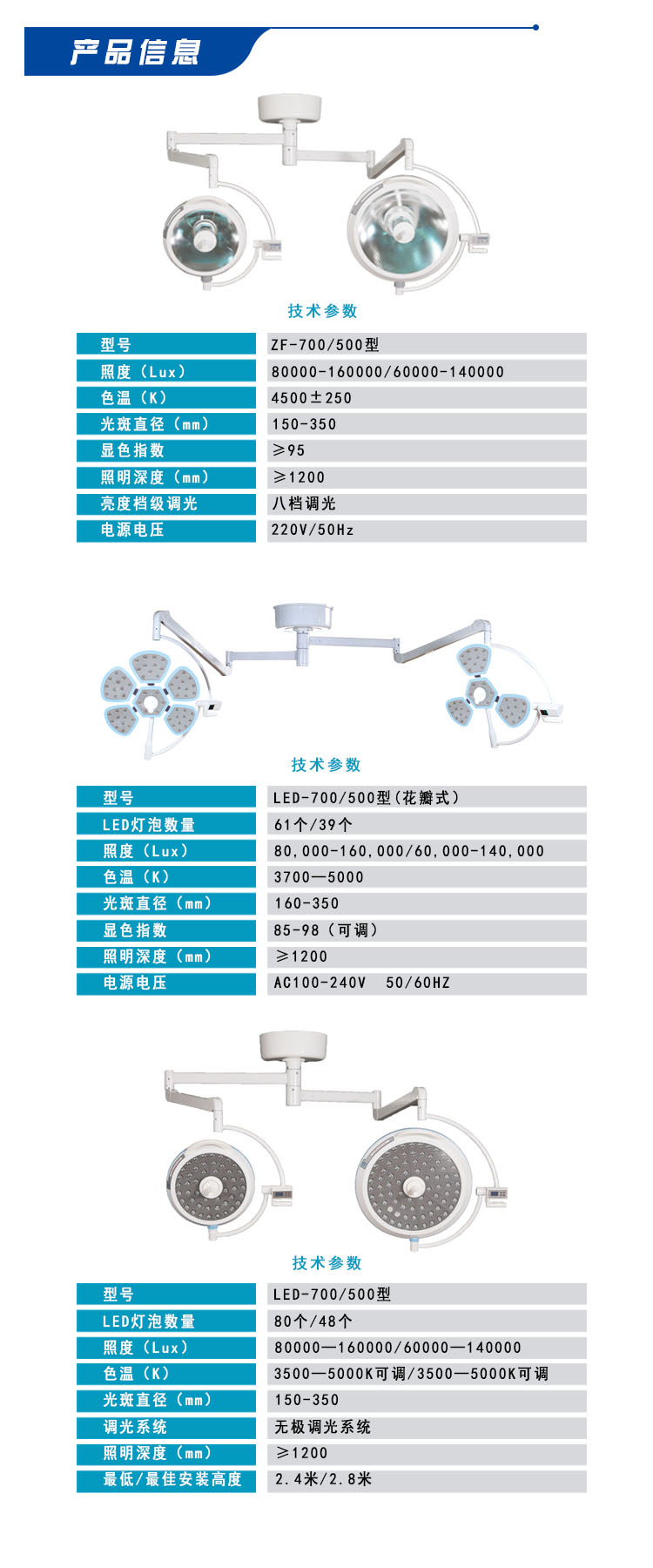 产品信息

技术参数

| 型号 | ZF-700/500型 |
|---|---|
| 照度（Lux） | 80000-160000/60000-140000 |
| 色温（K） | 4500±250 |
| 光斑直径（mm） | 150-350 |
| 显色指数 | ≥95 |
| 照明深度（mm） | ≥1200 |
| 亮度档级调光 | 八档调光 |
| 电源电压 | 220V/50Hz |

技术参数

| 型号 | LED-700/500型(花瓣式) |
|---|---|
| LED灯泡数量 | 61个/39个 |
| 照度（Lux） | 80,000-160,000/60,000-140,000 |
| 色温（K） | 3700—5000 |
| 光斑直径（mm） | 160-350 |
| 显色指数 | 85-98（可调） |
| 照明深度（mm） | ≥1200 |
| 电源电压 | AC100-240V 50/60HZ |

技术参数

| 型号 | LED-700/500型 |
|---|---|
| LED灯泡数量 | 80个/48个 |
| 照度（Lux） | 80000—160000/60000—140000 |
| 色温（K） | 3500—5000K可调/3500—5000K可调 |
| 光斑直径（mm） | 150-350 |
| 调光系统 | 无极调光系统 |
| 照明深度（mm） | ≥1200 |
| 最低/最佳安装高度 | 2.4米/2.8米 |