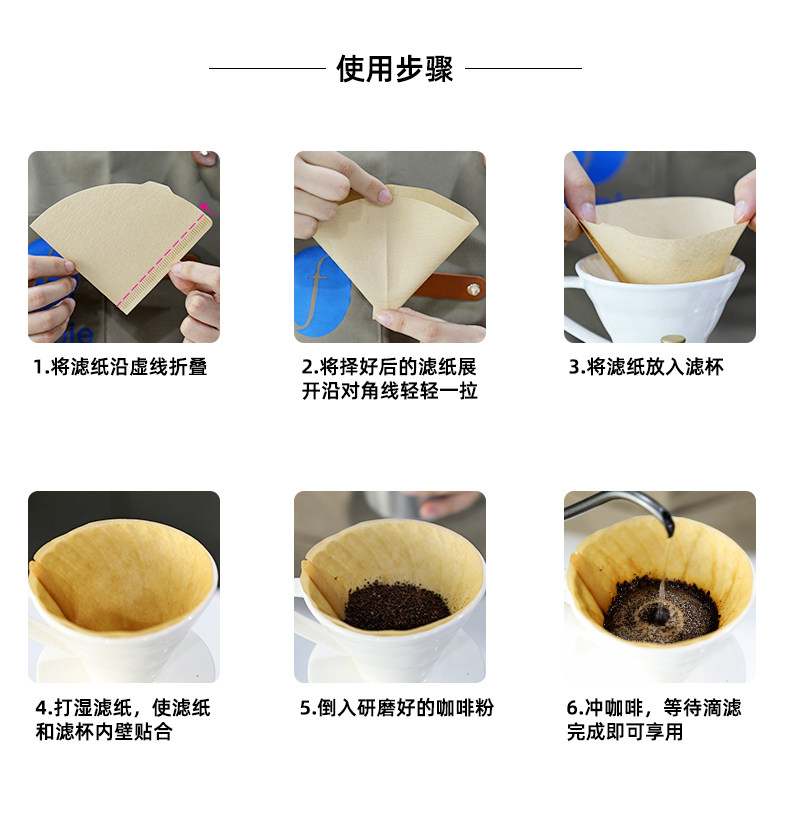 使用步骤

1.将滤纸沿虚线折叠

2.将择好后的滤纸展开沿对角线轻轻一拉

3.将滤纸放入滤杯

4.打湿滤纸，使滤纸和滤杯内壁贴合

5.倒入研磨好的咖啡粉

6.冲咖啡，等待滴滤完成即可享用