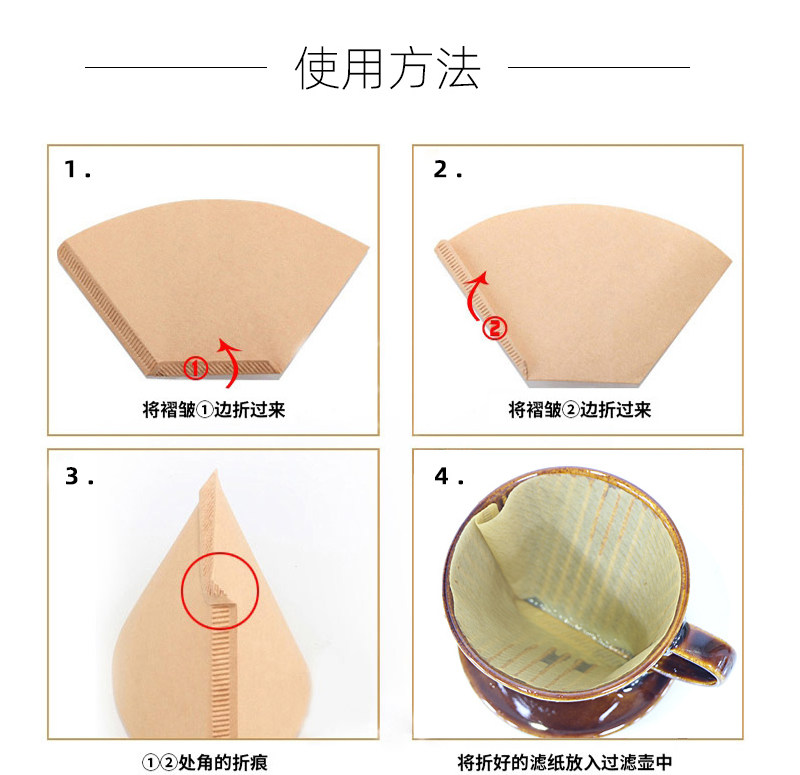 使用方法

1.

①

将褶皱①边折过来

2.

②

将褶皱②边折过来

3.

①②处角的折痕

4.

将折好的滤纸放入过滤壶中