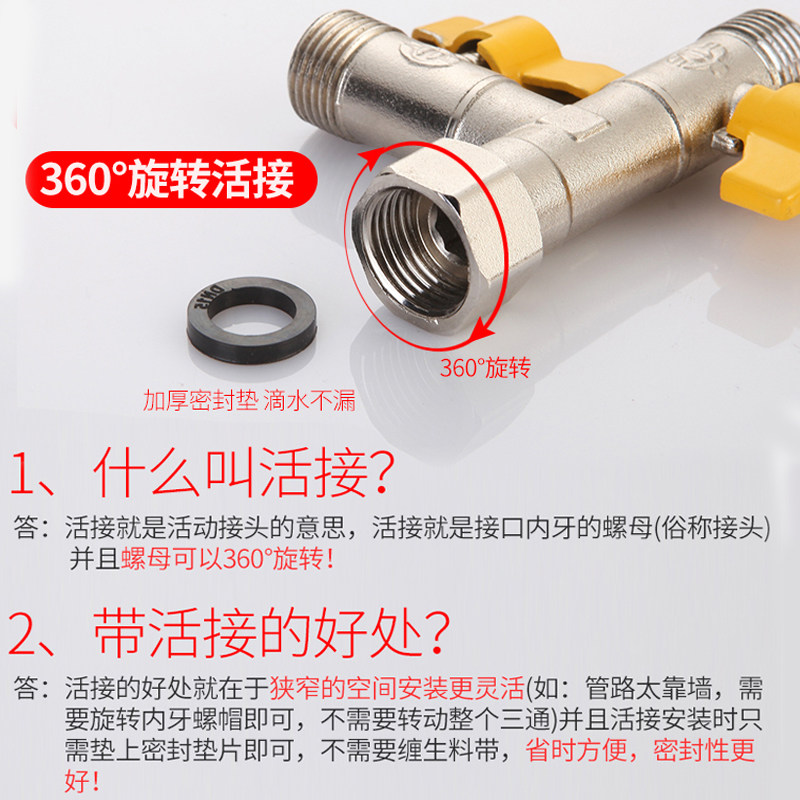 360°旋转活接

360°旋转

加厚密封垫 滴水不漏

1、什么叫活接?

答：活接就是活动接头的意思，活接就是接口内牙的螺母(俗称接头)并且螺母可以360°旋转!

2、带活接的好处?

答：活接的好处就在于狭窄的空间安装更灵活(如：管路太靠墙，需要旋转内牙螺帽即可，不需要转动整个三通)并且活接安装时只需垫上密封垫片即可，不需要缠生料带，省时方便，密封性更好!