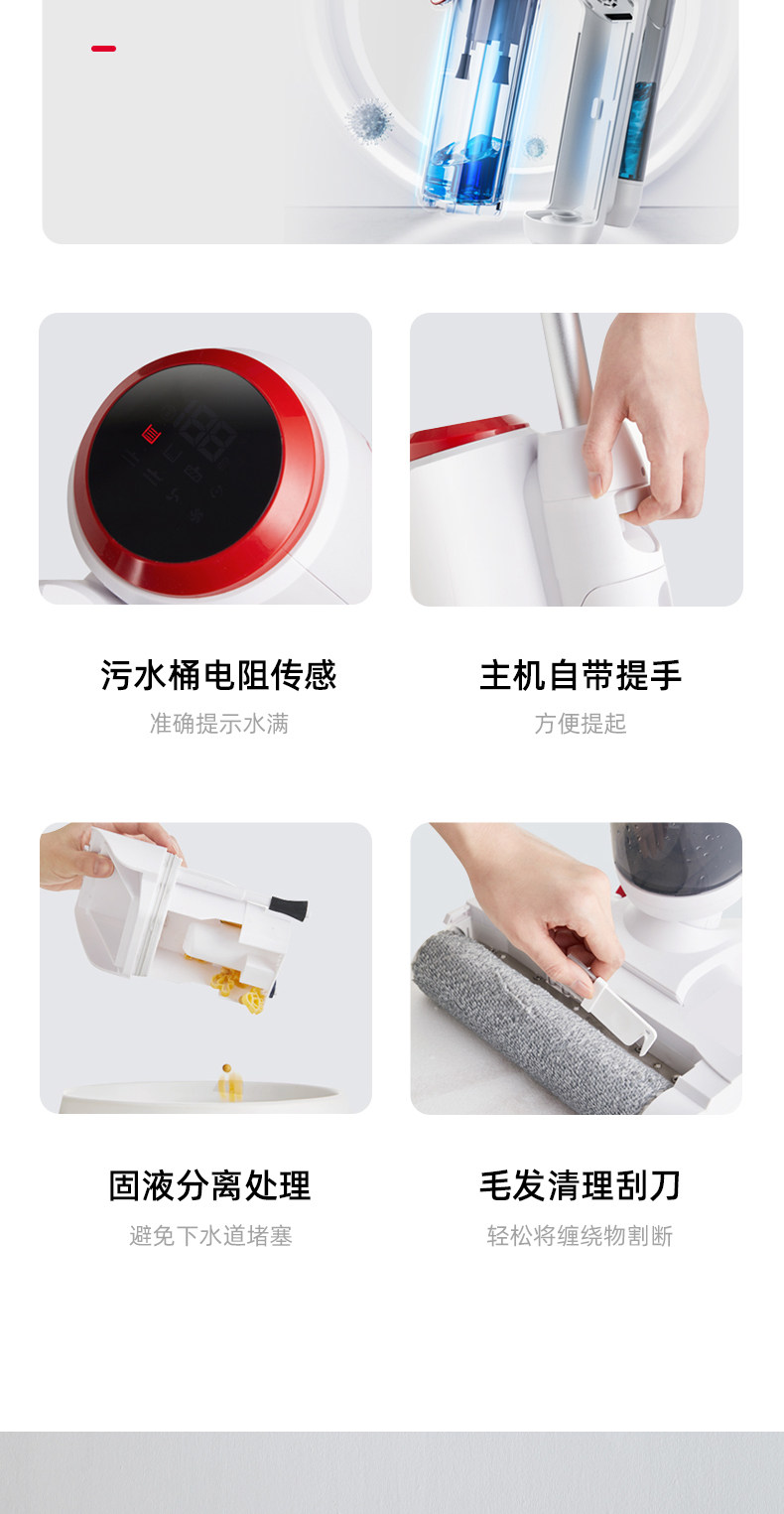 污水桶电阻传感
准确提示水满

主机自带提手
方便提起

固液分离处理
避免下水道堵塞

毛发清理刮刀
轻松将缠绕物割断