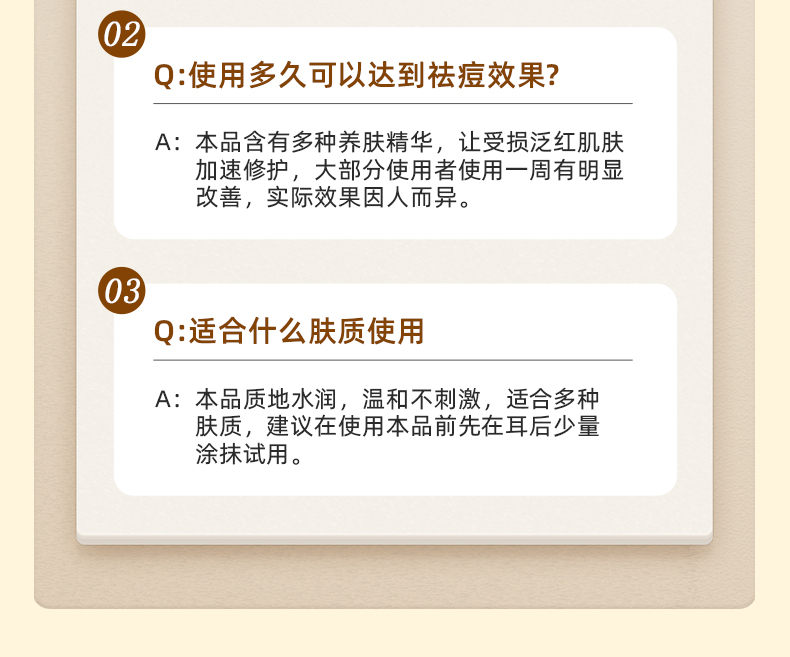 02

Q:使用多久可以达到祛痘效果?

A:本品含有多种养肤精华，让受损泛红肌肤加速修护，大部分使用者使用一周有明显改善，实际效果因人而异。

03

Q:适合什么肤质使用

A:本品质地水润，温和不刺激，适合多种肤质，建议在使用本品前先在耳后少量涂抹试用。