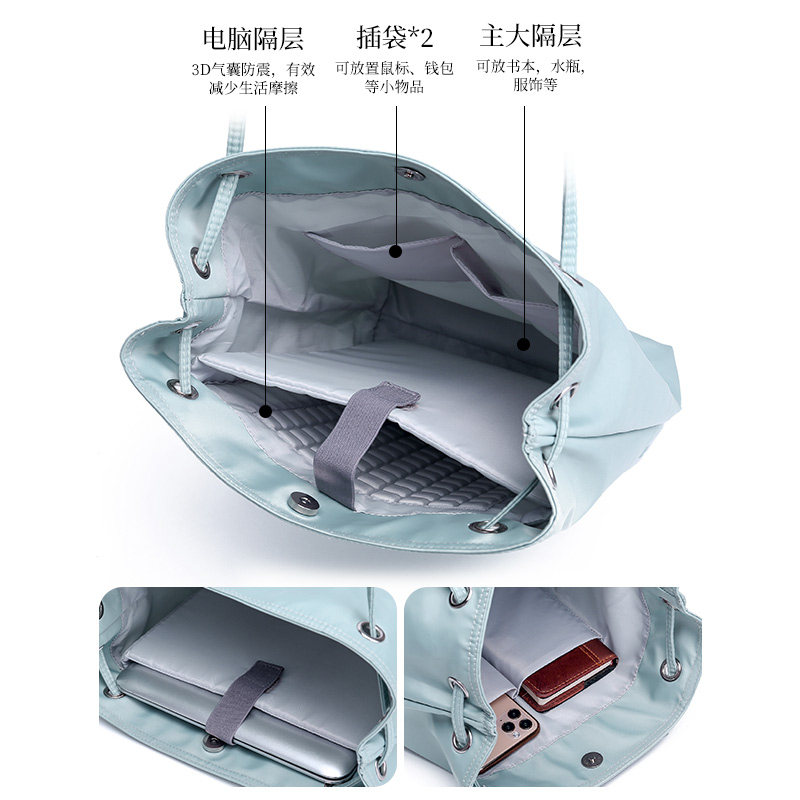 电脑隔层
3D气囊防震，有效减少生活摩擦

插袋*2
可放置鼠标、钱包等小物品

主大隔层
可放书本，水瓶，服饰等