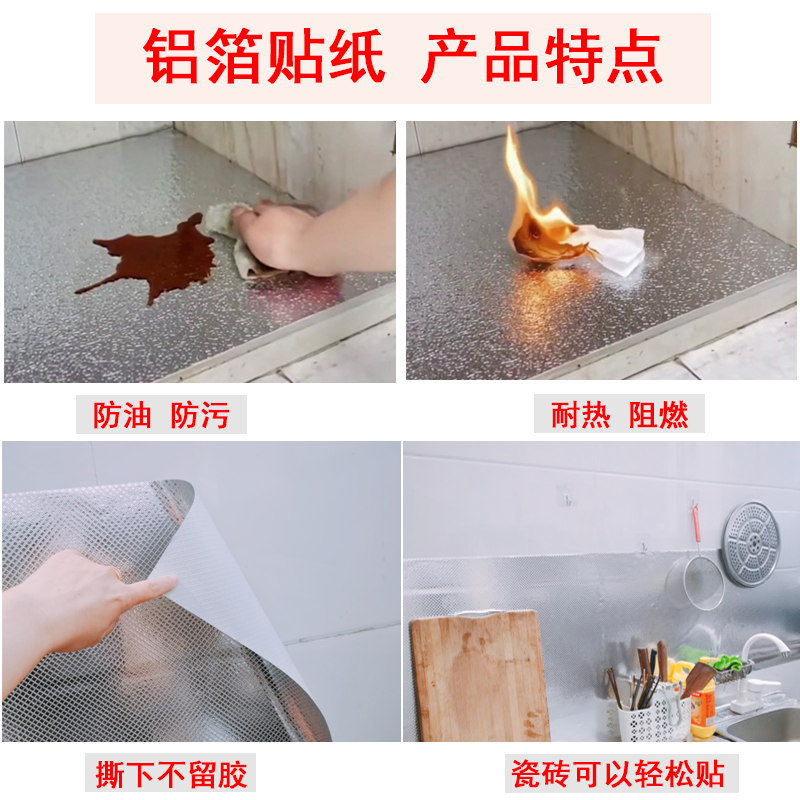 铝箔贴纸 产品特点

防油 防污

耐热 阻燃

撕下不留胶

瓷砖可以轻松贴