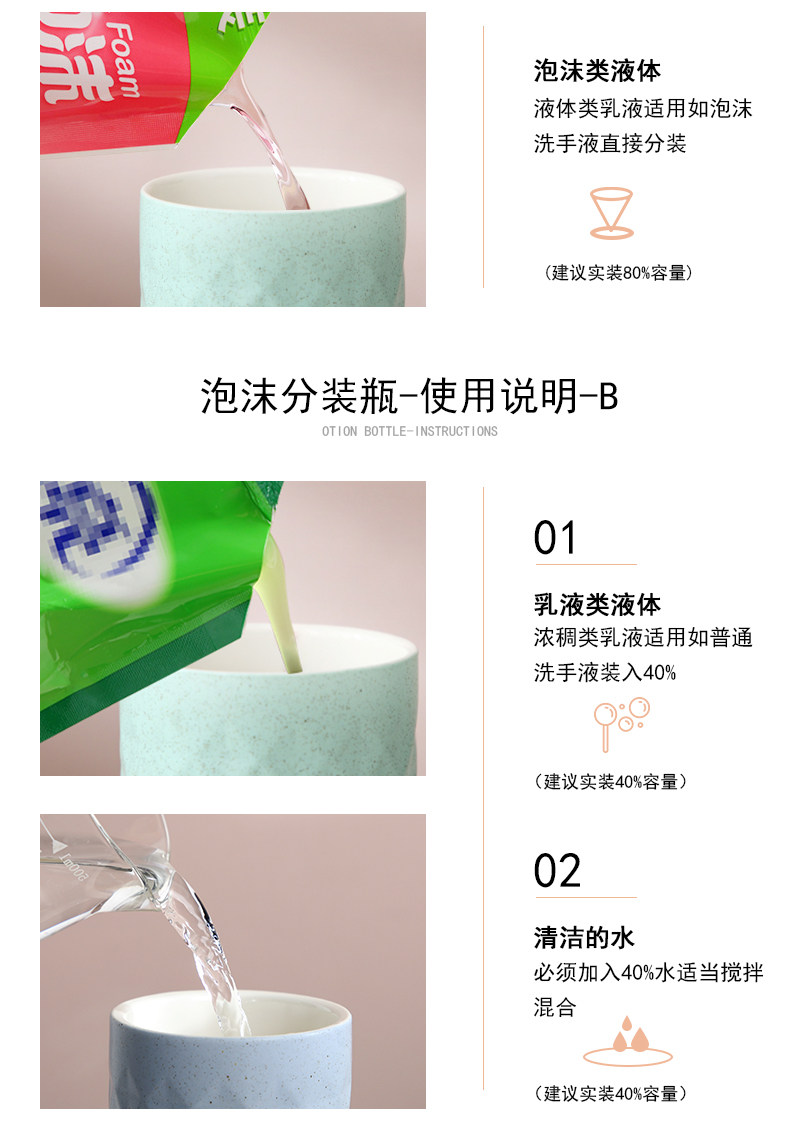 Foam

泡沫类液体
液体类乳液适用如泡沫洗手液直接分装

（建议实装80%容量）

泡沫分装瓶-使用说明-B
OTION BOTTLE-INSTRUCTIONS

01
乳液类液体
浓稠类乳液适用如普通洗手液装入40%

（建议实装40%容量）

200ml

02
清洁的水
必须加入40%水适当搅拌混合

（建议实装40%容量）