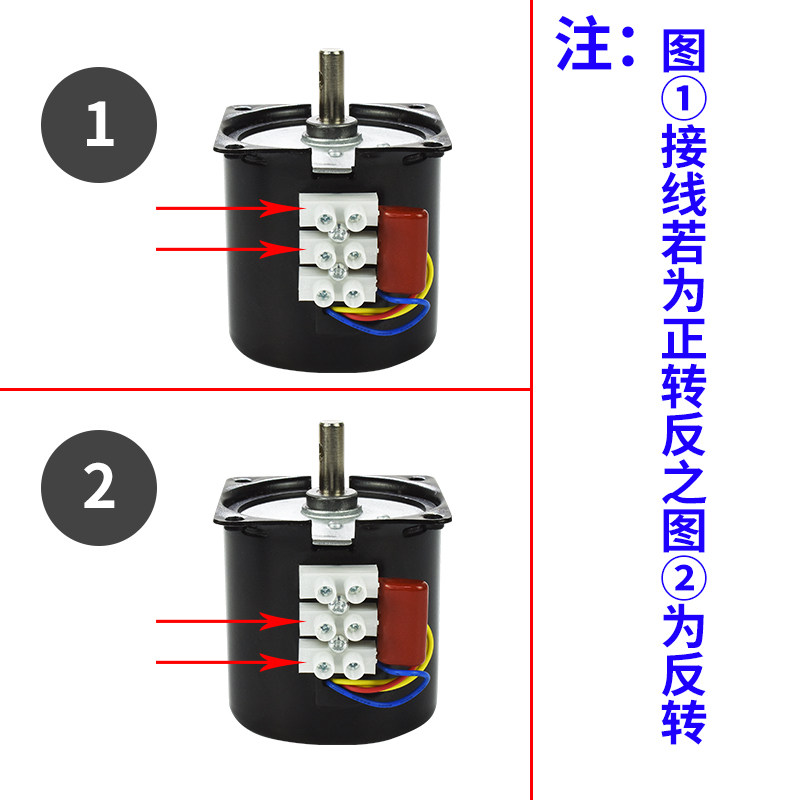 1

2

注：图①接线若为正转反之图②为反转